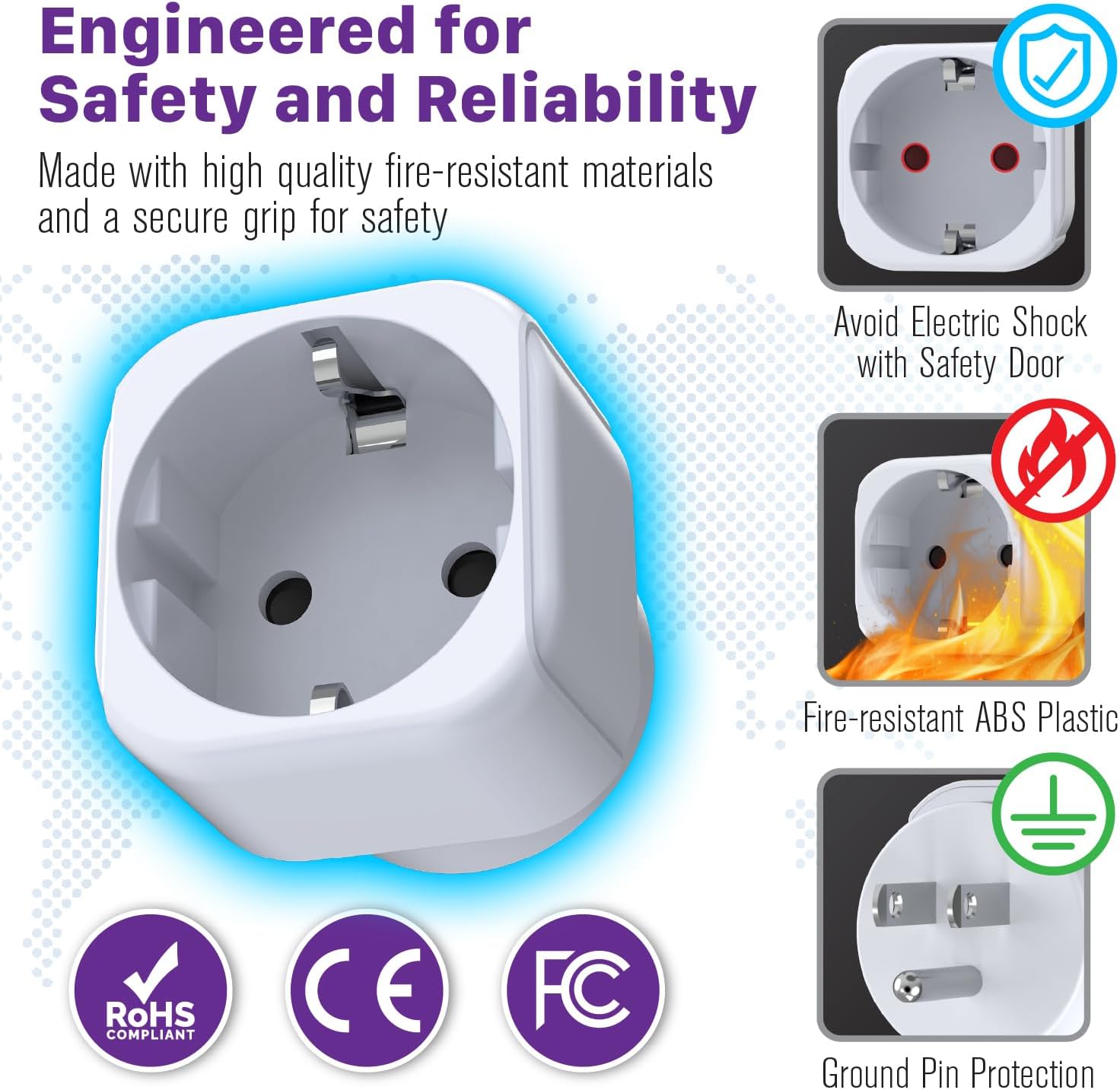 Engineered for Safety and Reliability

Made with high quality fire-resistant materials and a secure grip for safety

Avoid Electric Shock with Safety Door

Fire-resistant ABS Plastic

Ground Pin Protection

RoHS COMPLIANT

CE

FC