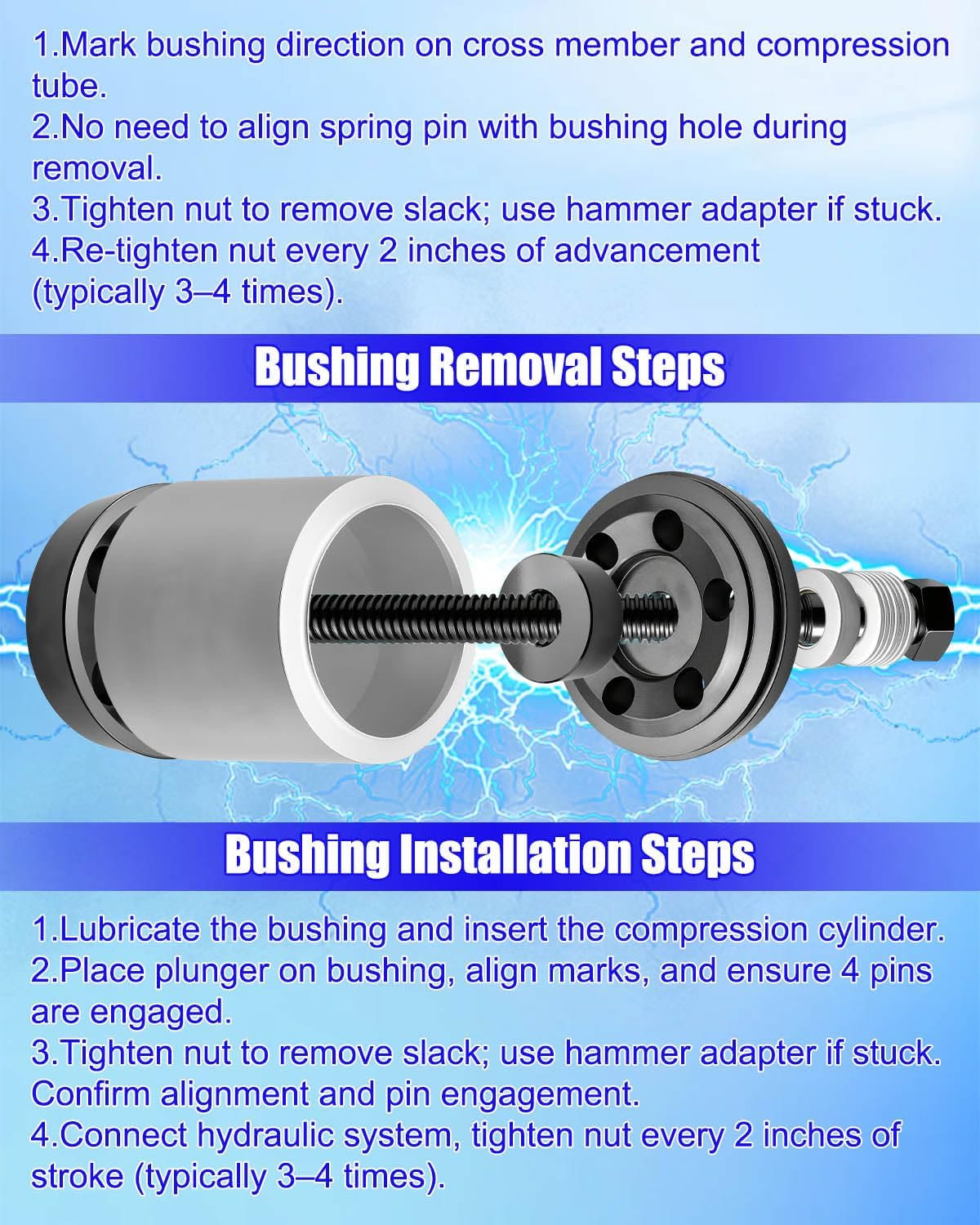 1.Mark bushing direction on cross member and compression tube.
2.No need to align spring pin with bushing hole during removal.
3.Tighten nut to remove slack; use hammer adapter if stuck.
4.Re-tighten nut every 2 inches of advancement (typically 3–4 times).

Bushing Removal Steps

Bushing Installation Steps

1.Lubricate the bushing and insert the compression cylinder.
2.Place plunger on bushing, align marks, and ensure 4 pins are engaged.
3.Tighten nut to remove slack; use hammer adapter if stuck. Confirm alignment and pin engagement.
4.Connect hydraulic system, tighten nut every 2 inches of stroke (typically 3–4 times).