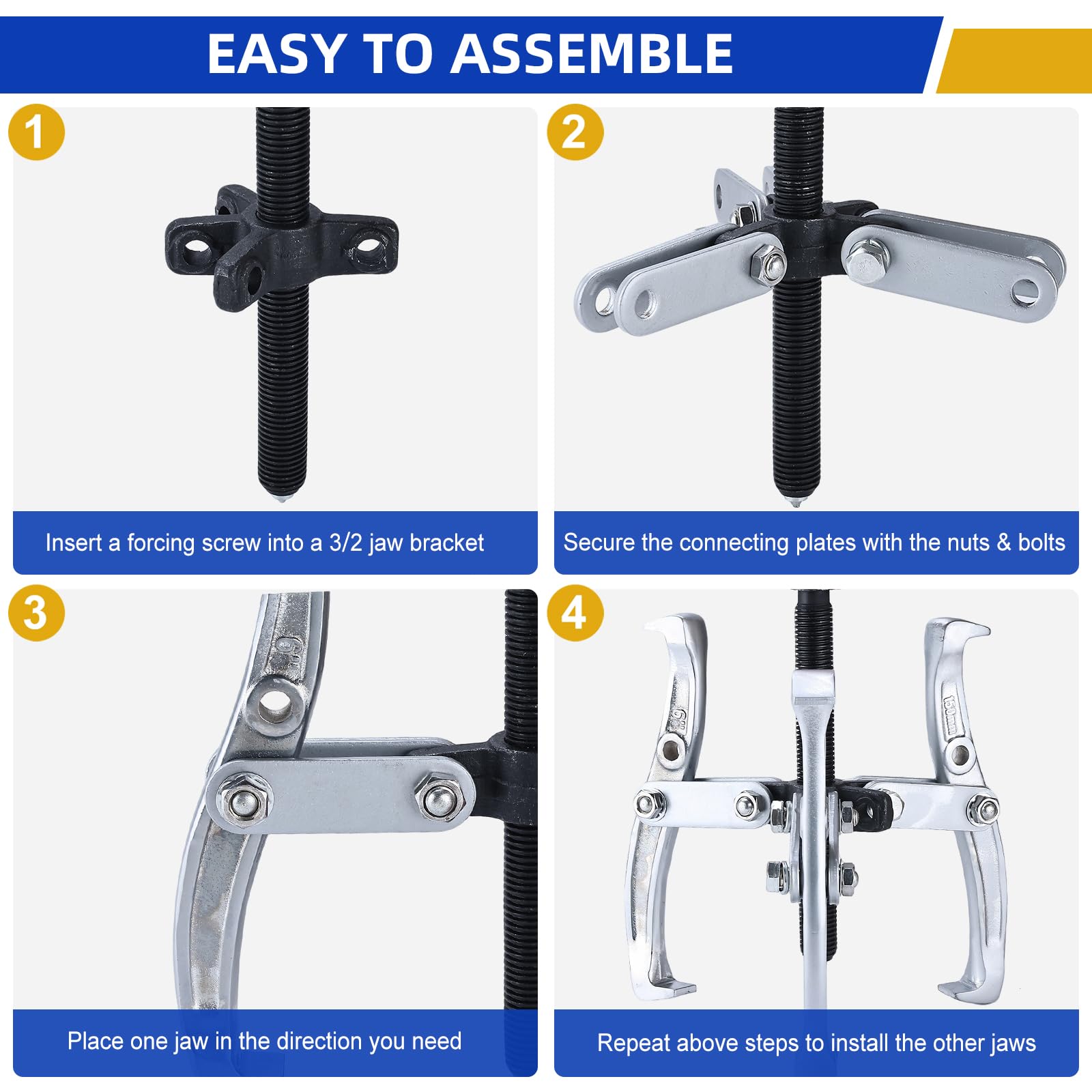 EASY TO ASSEMBLE

1

Insert a forcing screw into a 3/2 jaw bracket

2

Secure the connecting plates with the nuts & bolts

3

6"

Place one jaw in the direction you need

4

6"

150mm

Repeat above steps to install the other jaws