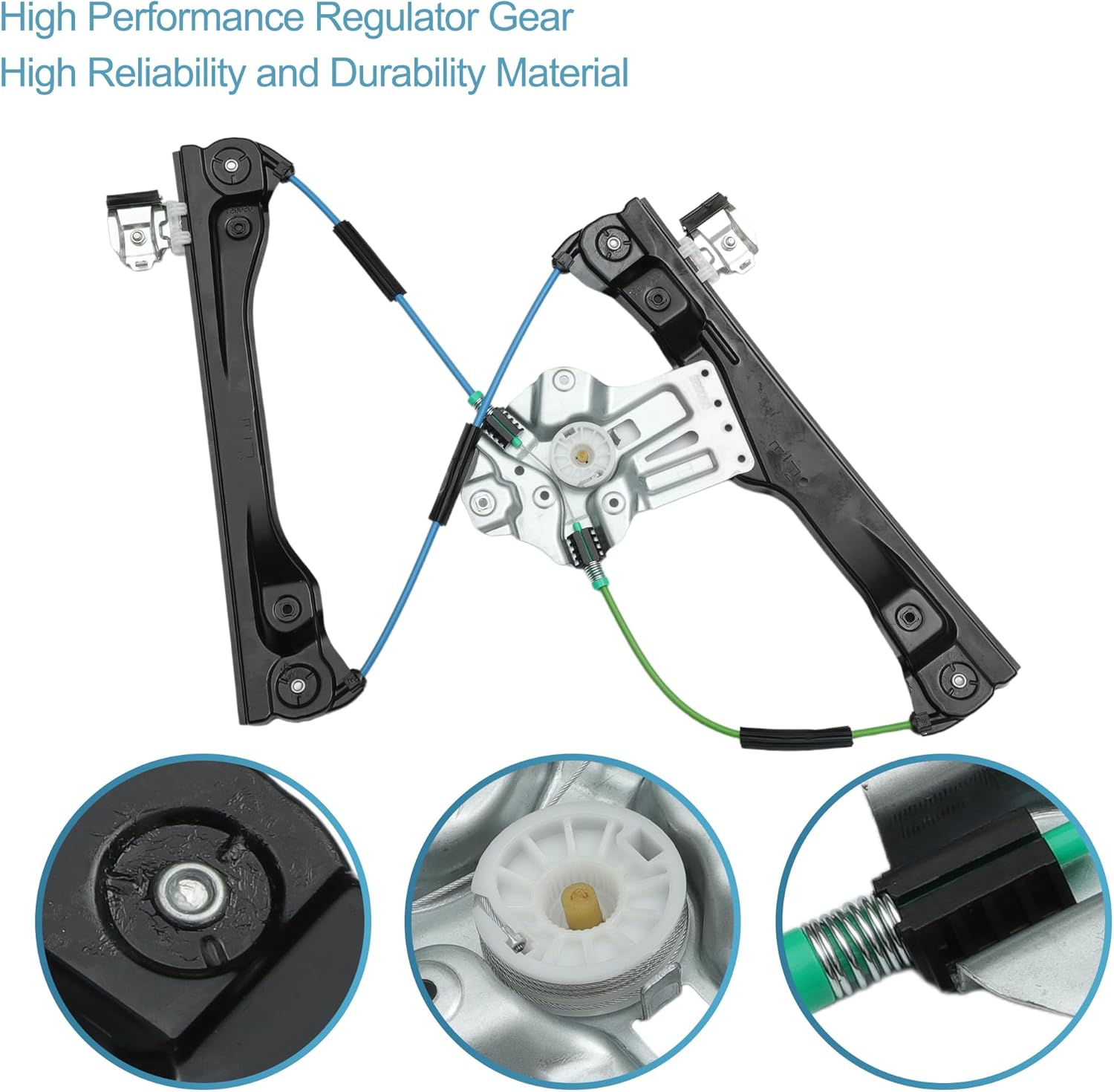 High Performance Regulator Gear
High Reliability and Durability Material