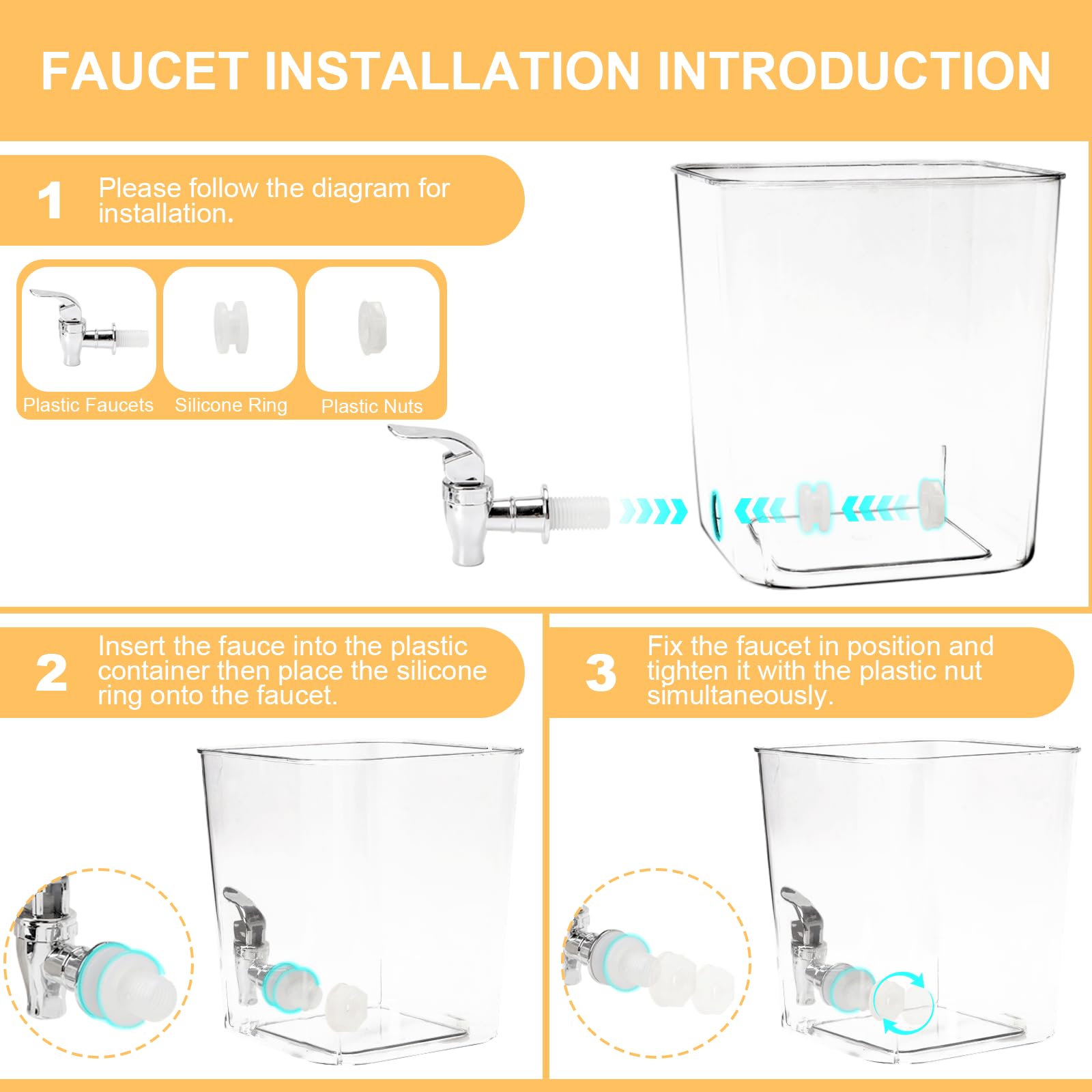 FAUCET INSTALLATION INTRODUCTION

1 Please follow the diagram for installation.

Plastic Faucets

Silicone Ring

Plastic Nuts

2 Insert the fauce into the plastic container then place the silicone ring onto the faucet.

3 Fix the faucet in position and tighten it with the plastic nut simultaneously.