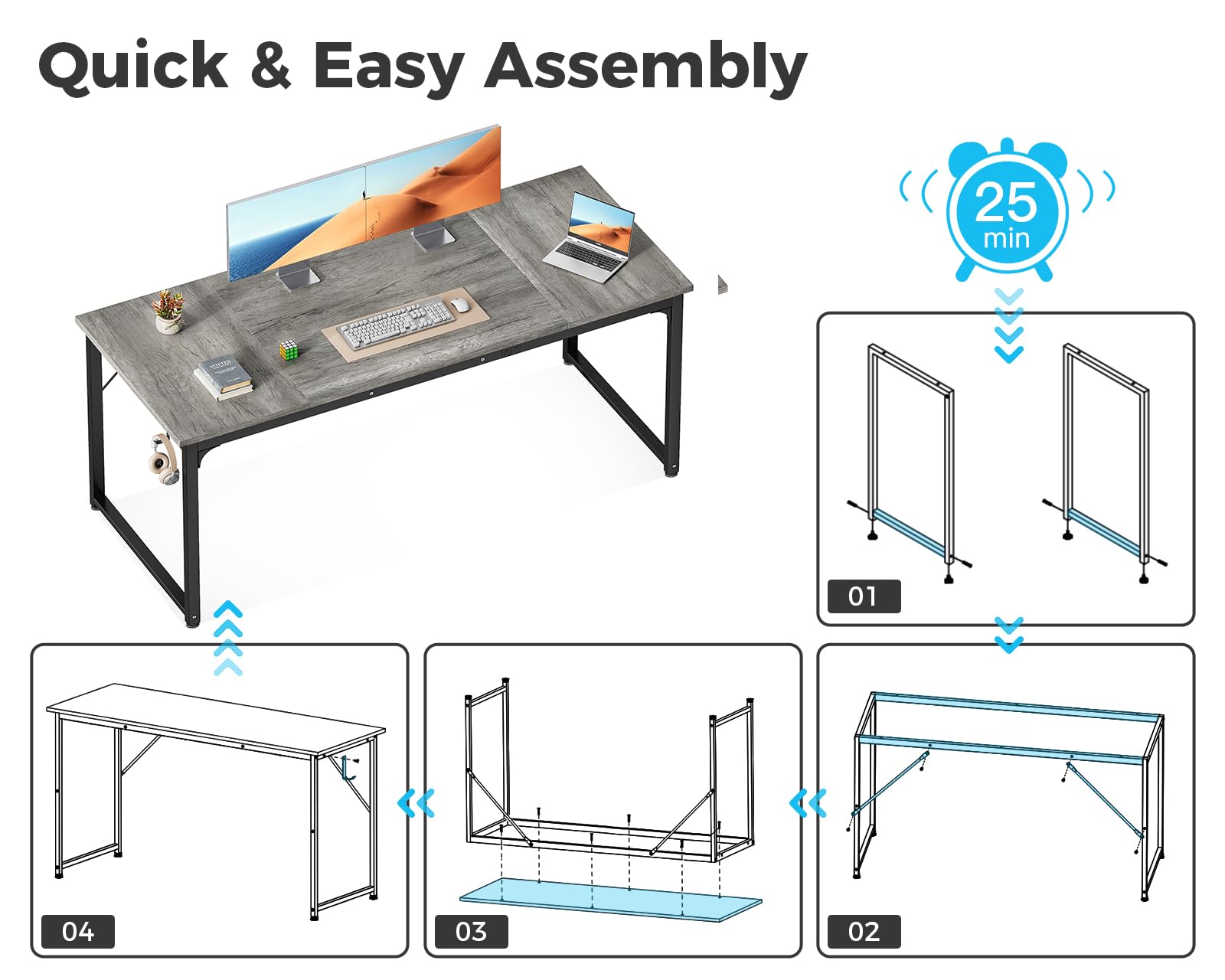 Quick & Easy Assembly

25
min

01

02

03

04