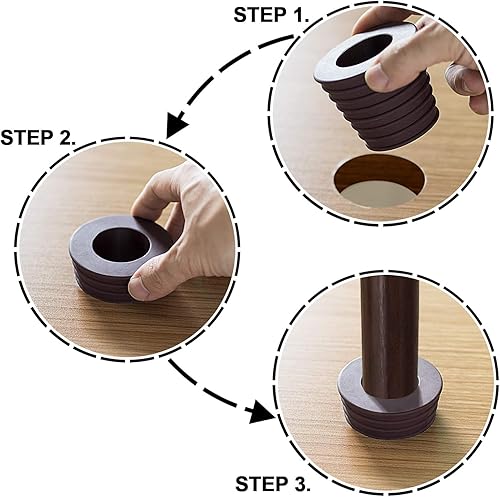 STEP 1.

STEP 2.

STEP 3.