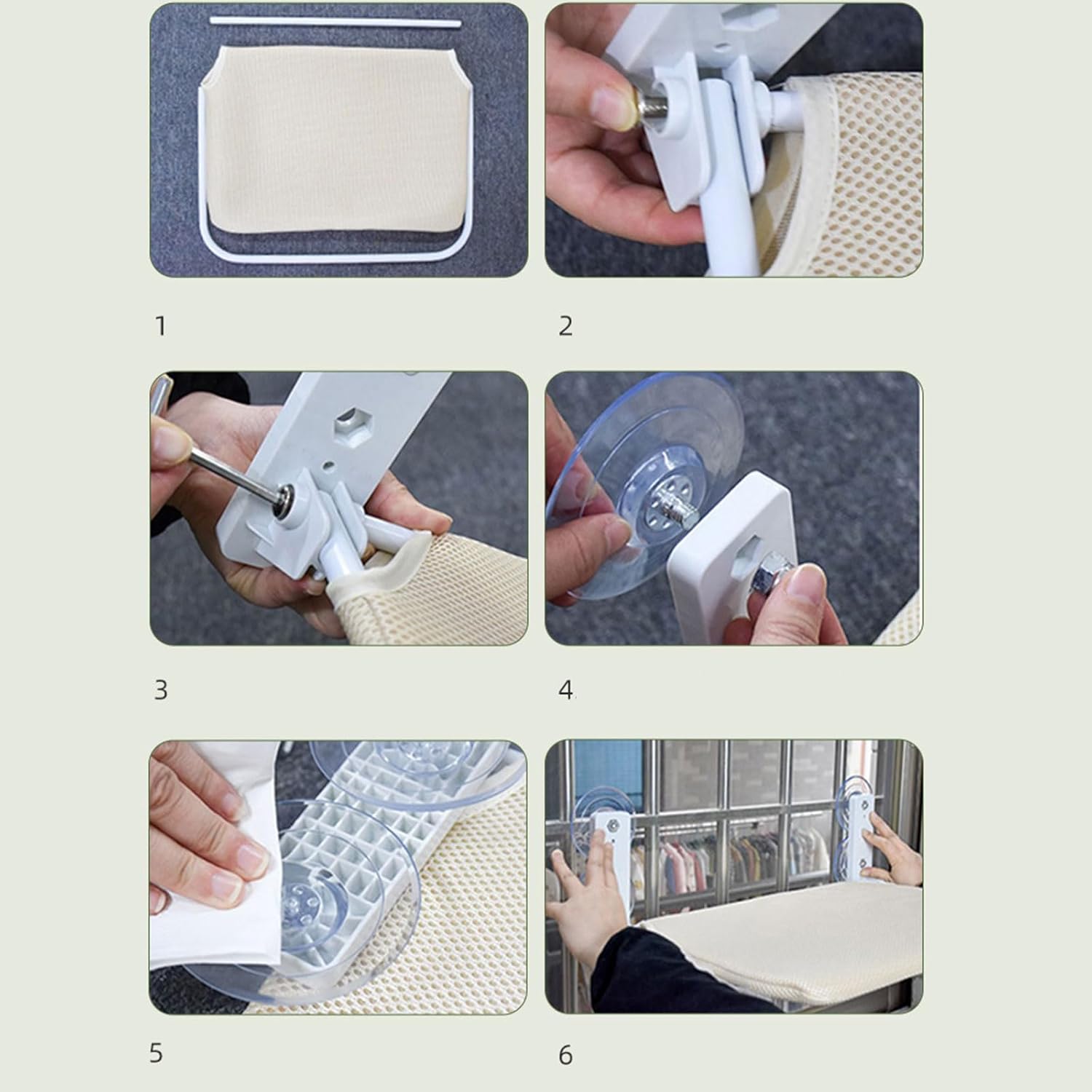 1

2

3

4.

5

6