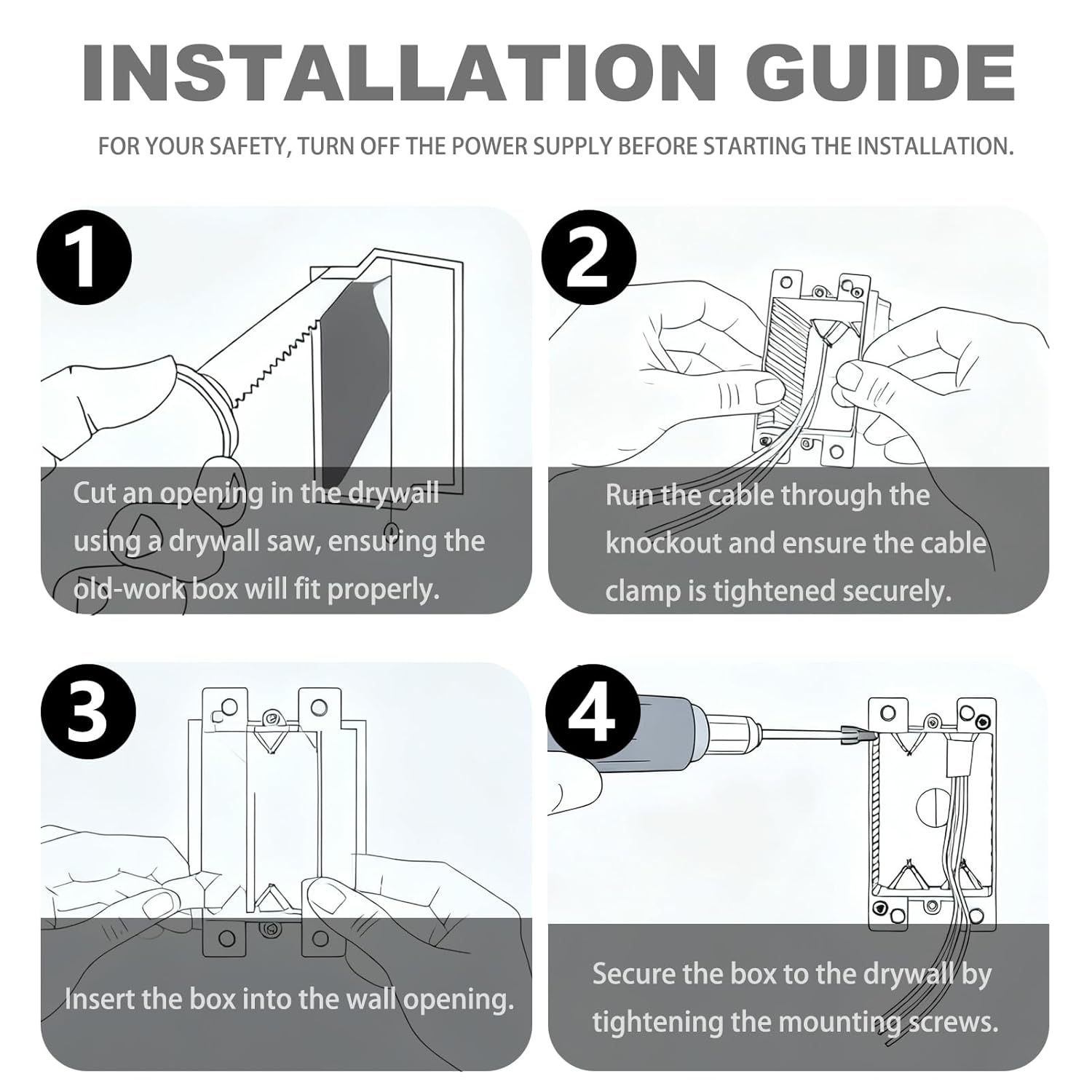 INSTALLATION GUIDE

FOR YOUR SAFETY, TURN OFF THE POWER SUPPLY BEFORE STARTING THE INSTALLATION.

1

Cut an opening in the drywall using a drywall saw, ensuring the old-work box will fit properly.

2

Run the cable through the knockout and ensure the cable clamp is tightened securely.

3

Insert the box into the wall opening.

4

Secure the box to the drywall by tightening the mounting screws.