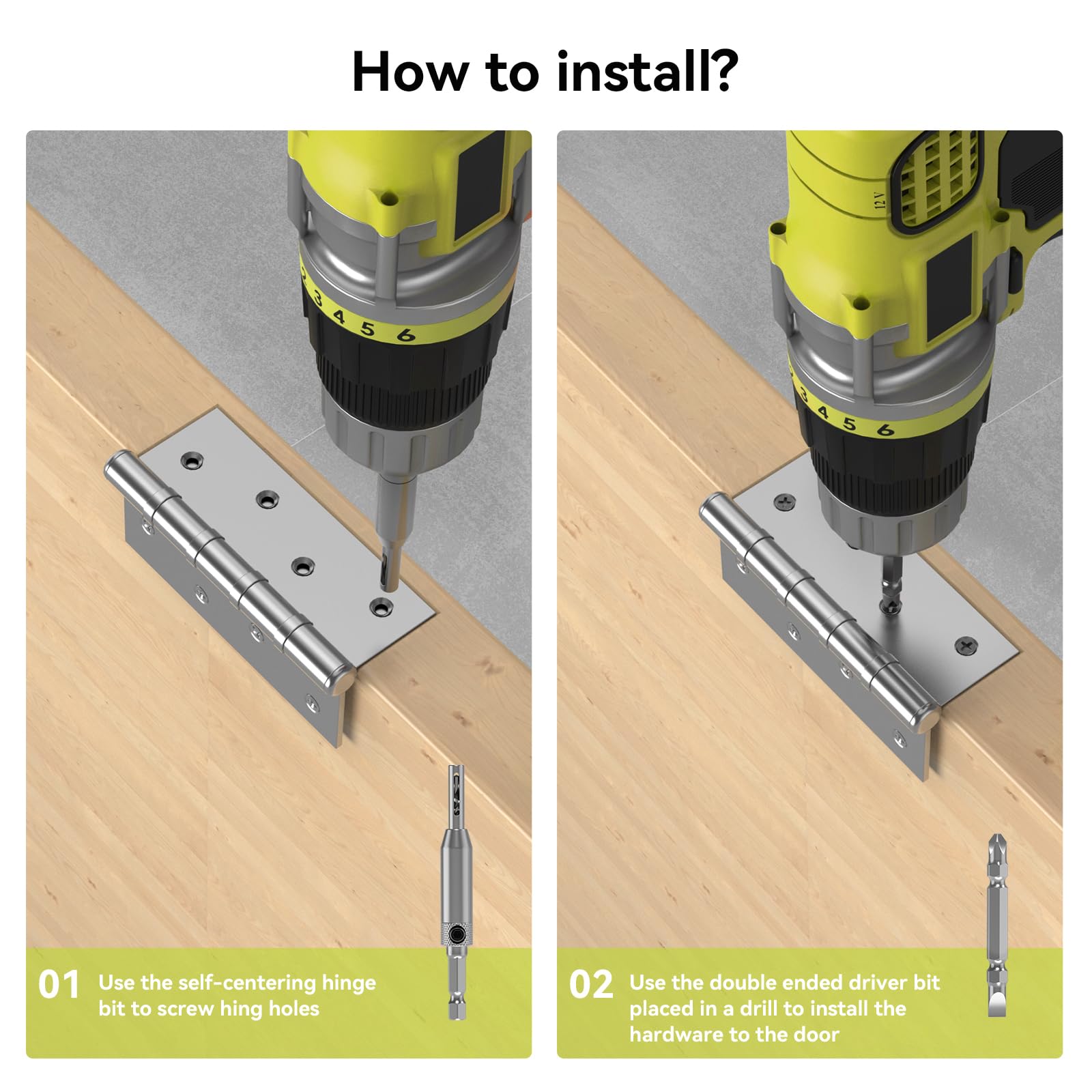 How to install?

3 4 5 6

01 Use the self-centering hinge bit to screw hing holes

12V

3 4 5 6

02 Use the double ended driver bit placed in a drill to install the hardware to the door