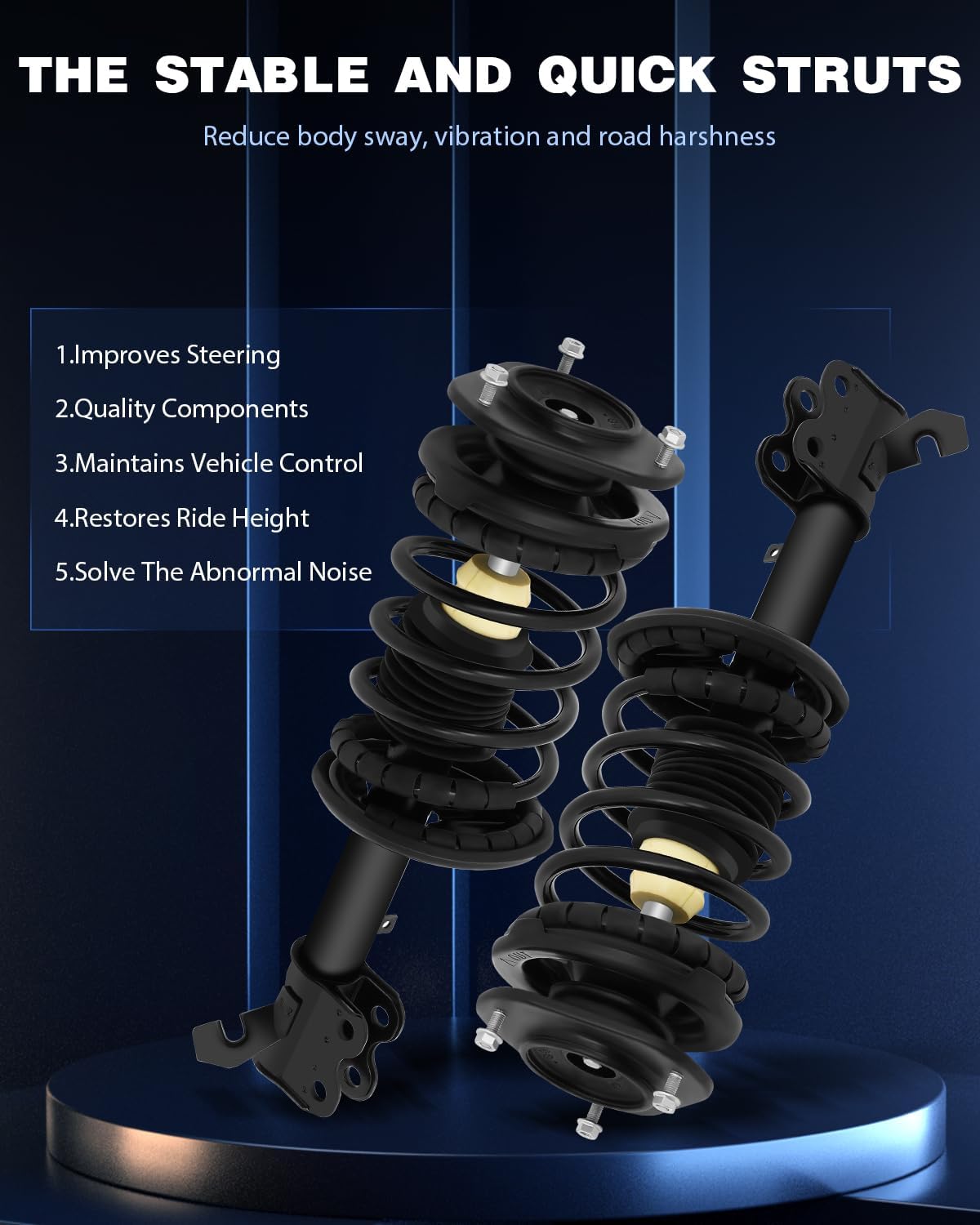 THE STABLE AND QUICK STRUTS

Reduce body sway, vibration and road harshness

1.Improves Steering

2.Quality Components

3.Maintains Vehicle Control

4.Restores Ride Height

5.Solve The Abnormal Noise