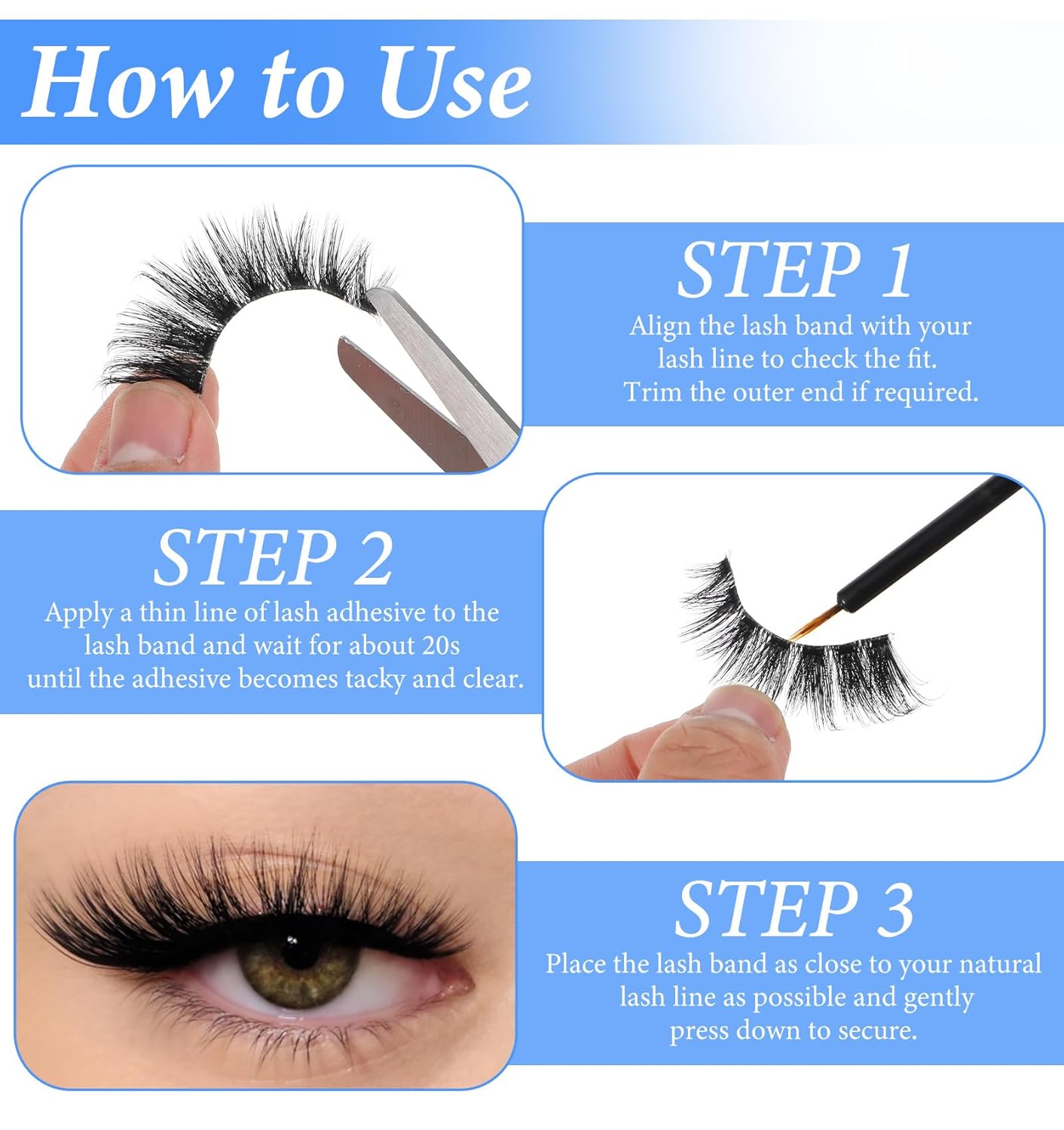 How to Use

STEP 1

Align the lash band with your lash line to check the fit. Trim the outer end if required.

STEP 2

Apply a thin line of lash adhesive to the lash band and wait for about 20s until the adhesive becomes tacky and clear.

STEP 3

Place the lash band as close to your natural lash line as possible and gently press down to secure.