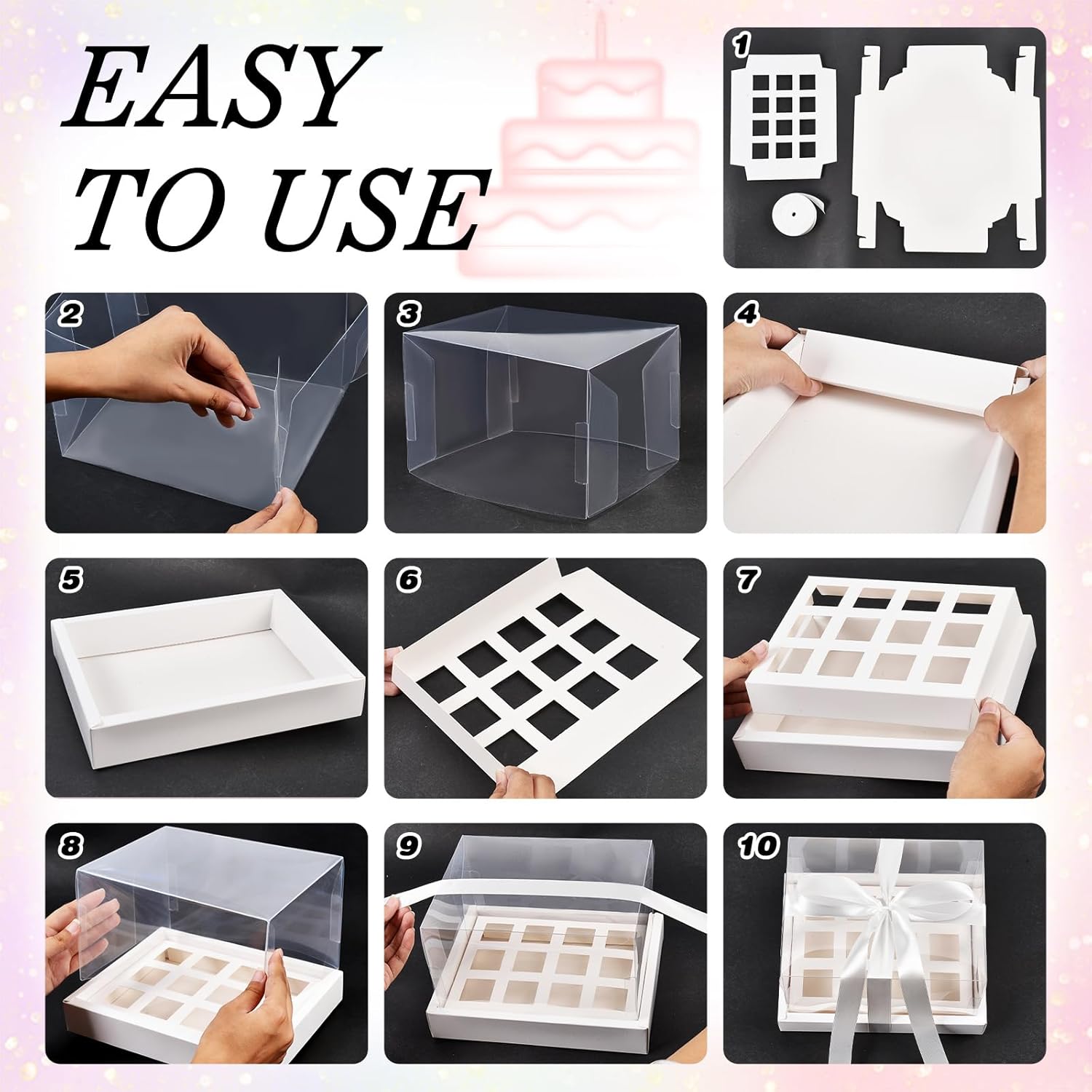 EASY TO USE

1

2

3

4

5

6

7

8

9

10