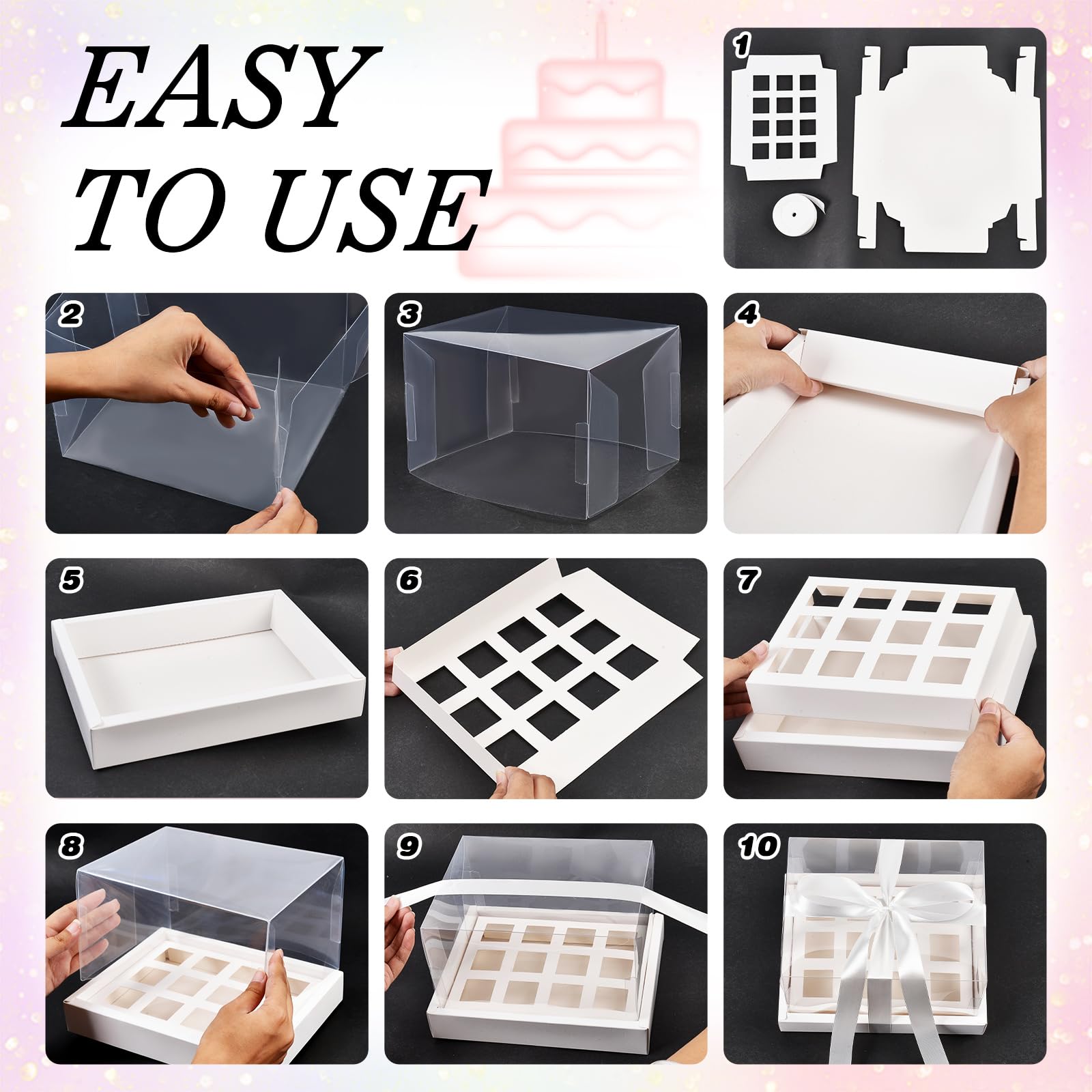 EASY TO USE

1

2

3

4

5

6

7

8

9

10