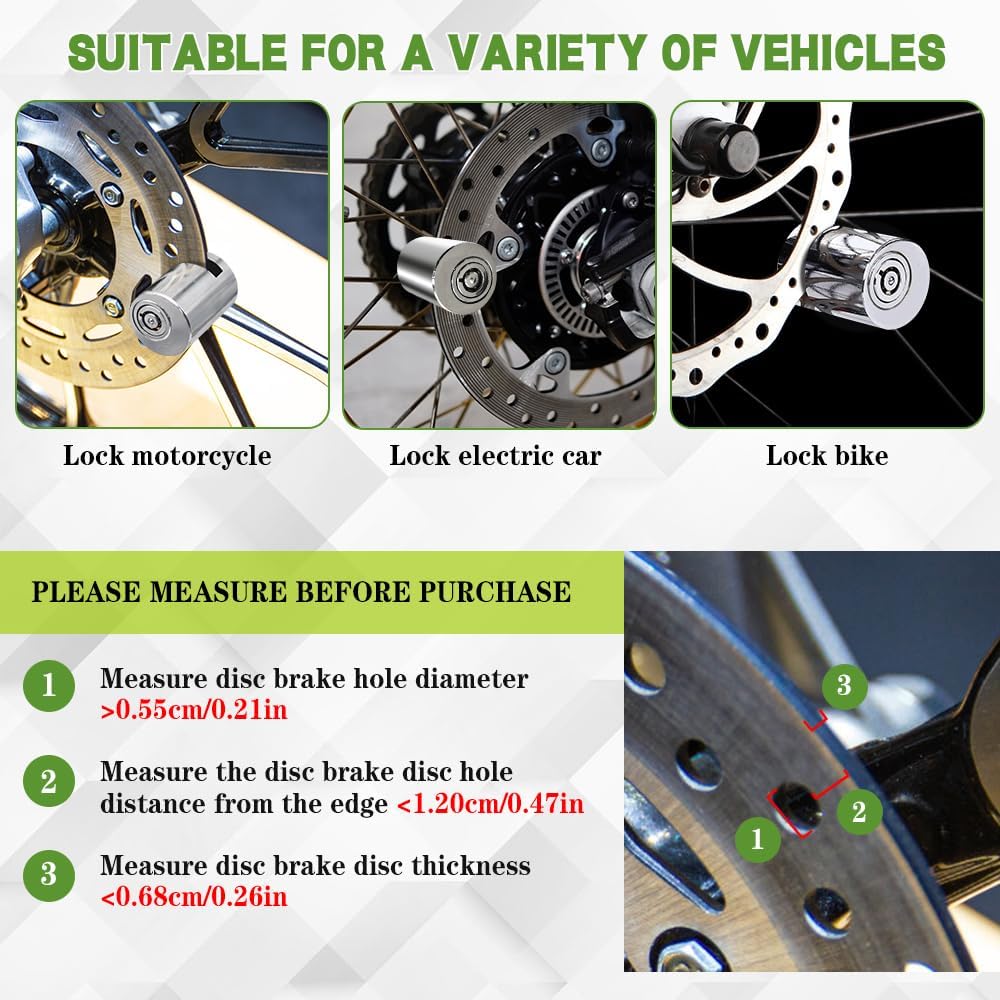 SUITABLE FOR A VARIETY OF VEHICLES

Lock motorcycle

Lock electric car

Lock bike

PLEASE MEASURE BEFORE PURCHASE

1 Measure disc brake hole diameter >0.55cm/0.21in

2 Measure the disc brake disc hole distance from the edge <1.20cm/0.47in

3 Measure disc brake disc thickness <0.68cm/0.26in

3

2

1