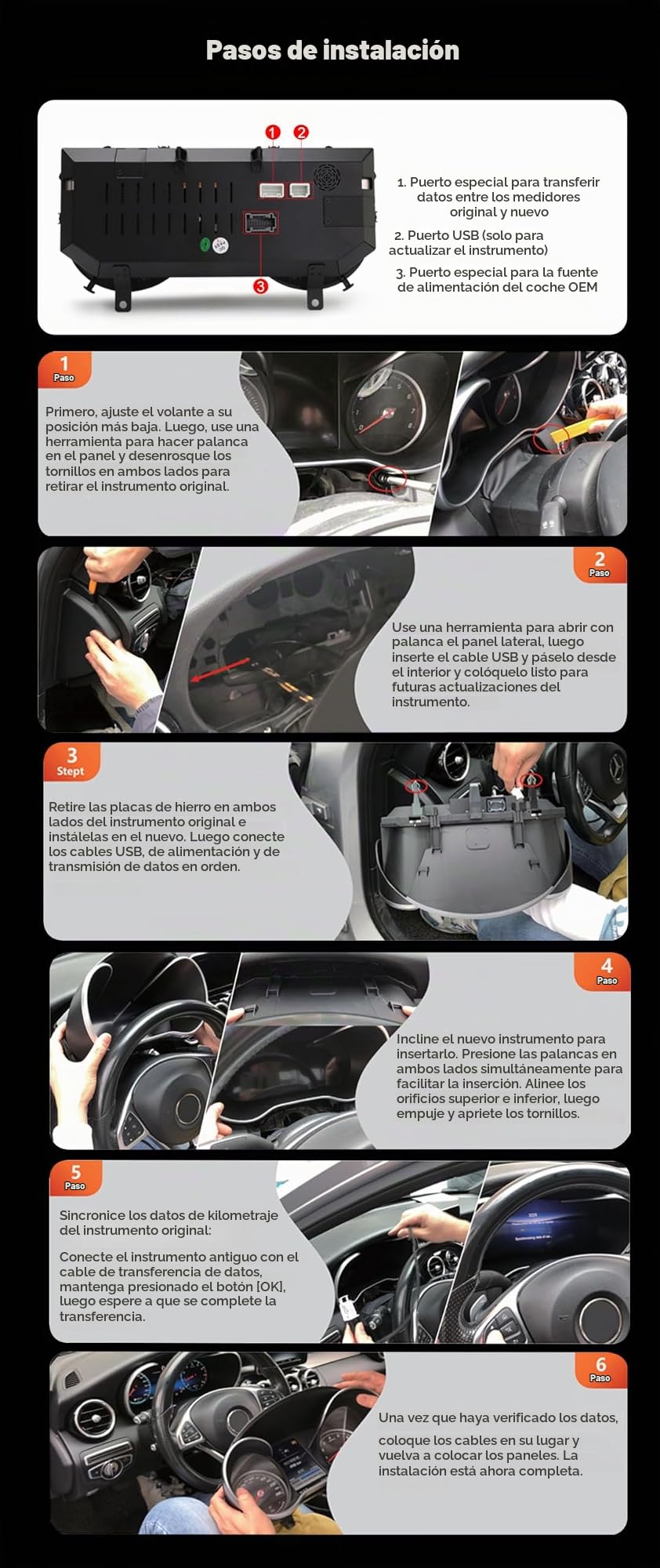 Pasos de instalación

1
2
3

1. Puerto especial para transferir datos entre los medidores original y nuevo

2. Puerto USB (solo para actualizar el instrumento)

3. Puerto especial para la fuente de alimentación del coche OEM

1
Paso

Primero, ajuste el volante a su posición más baja. Luego, use una herramienta para hacer palanca en el panel y desenrosque los tornillos en ambos lados para retirar el instrumento original.

2
Paso

Use una herramienta para abrir con palanca el panel lateral, luego inserte el cable USB y páselo desde el interior y colóquelo listo para futuras actualizaciones del instrumento.

3
Stept

Retire las placas de hierro en ambos lados del instrumento original e instálelas en el nuevo. Luego conecte los cables USB, de alimentación y de transmisión de datos en orden.

4
Paso

Incline el nuevo instrumento para insertarlo. Presione las palancas en ambos lados simultáneamente para facilitar la inserción. Alinee los orificios superior e inferior, luego empuje y apriete los tornillos.

5
Paso

Sincronice los datos de kilometraje del instrumento original:

Conecte el instrumento antiguo con el cable de transferencia de datos, mantenga presionado el botón [OK], luego espere a que se complete la transferencia.

6
Paso

Una vez que haya verificado los datos,

coloque los cables en su lugar y vuelva a colocar los paneles. La instalación está ahora completa.