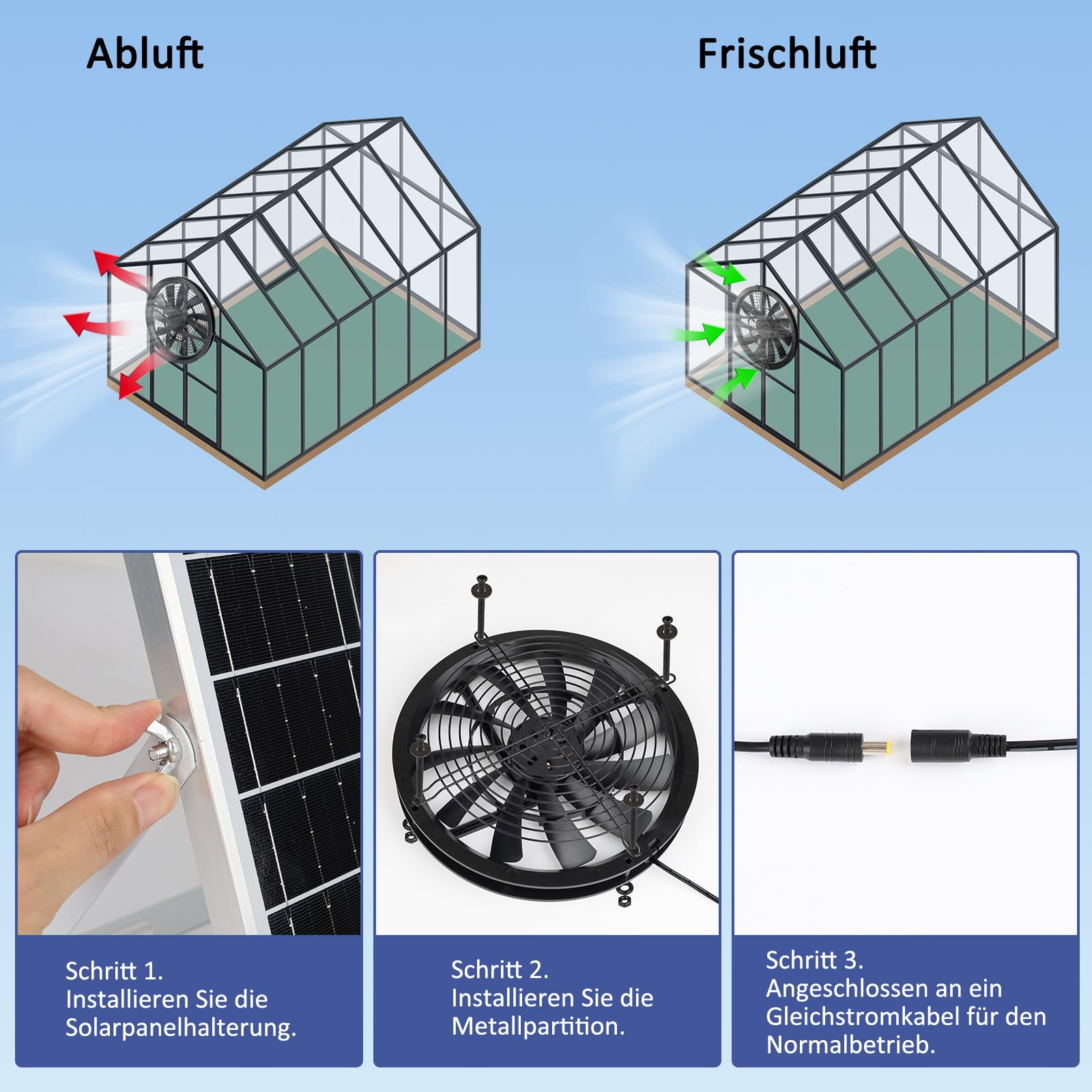 Abluft

Frischluft

Schritt 1.
Installieren Sie die Solarpanelhalterung.

Schritt 2.
Installieren Sie die Metallpartition.

Schritt 3.
Angeschlossen an ein Gleichstromkabel für den Normalbetrieb.