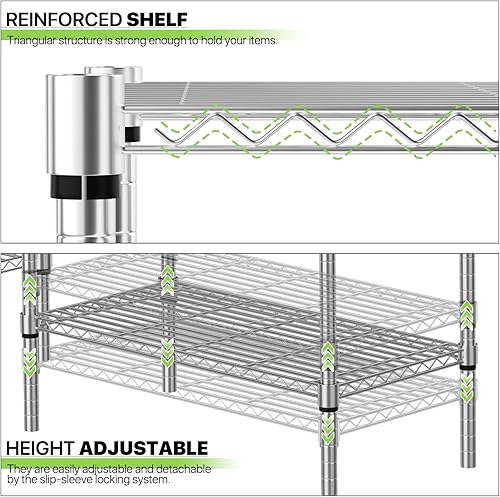 REINFORCED SHELF

Triangular structure is strong enough to hold your items.

HEIGHT ADJUSTABLE

They are easily adjustable and detachable by the slip-sleeve locking system.