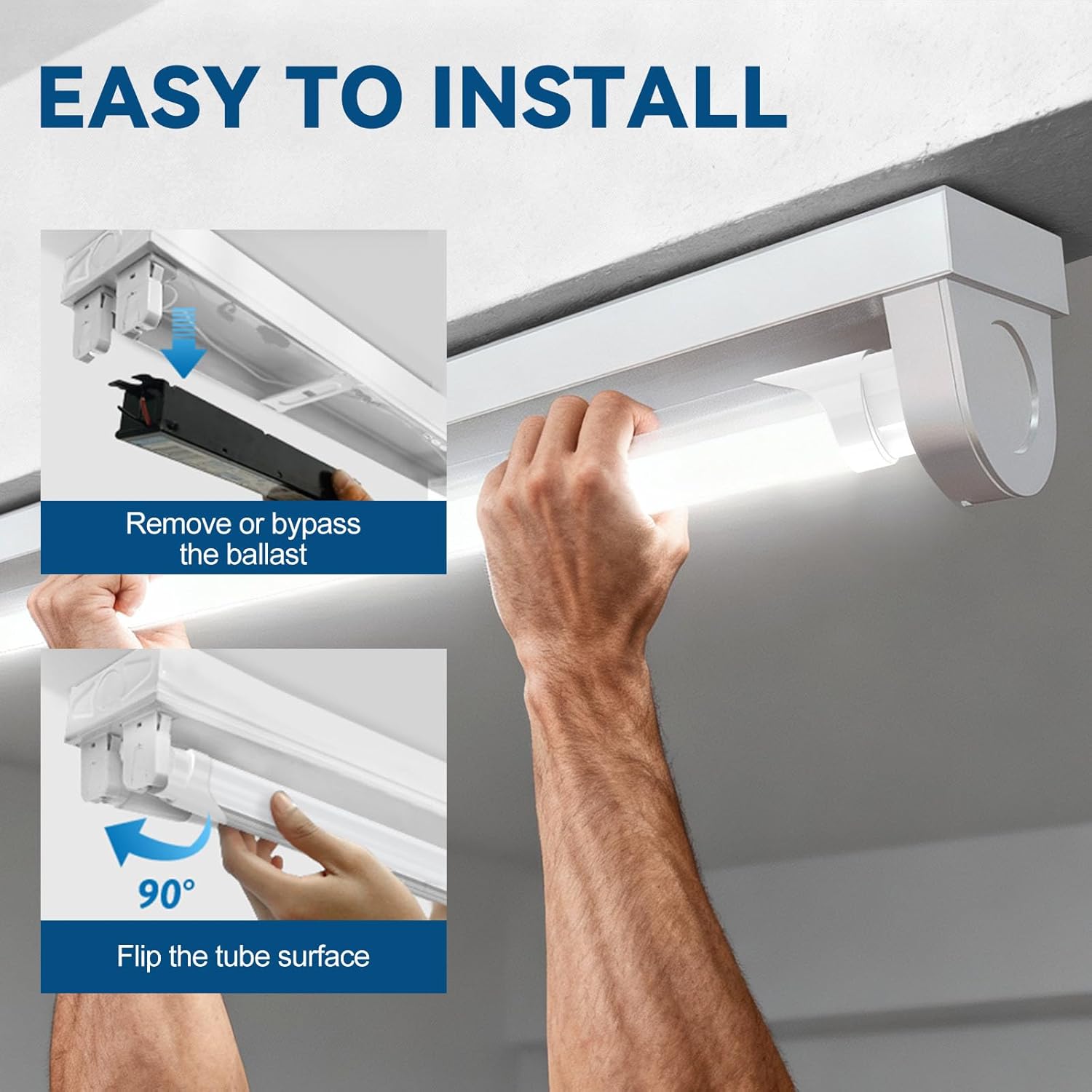 EASY TO INSTALL

Remove or bypass the ballast

90°

Flip the tube surface