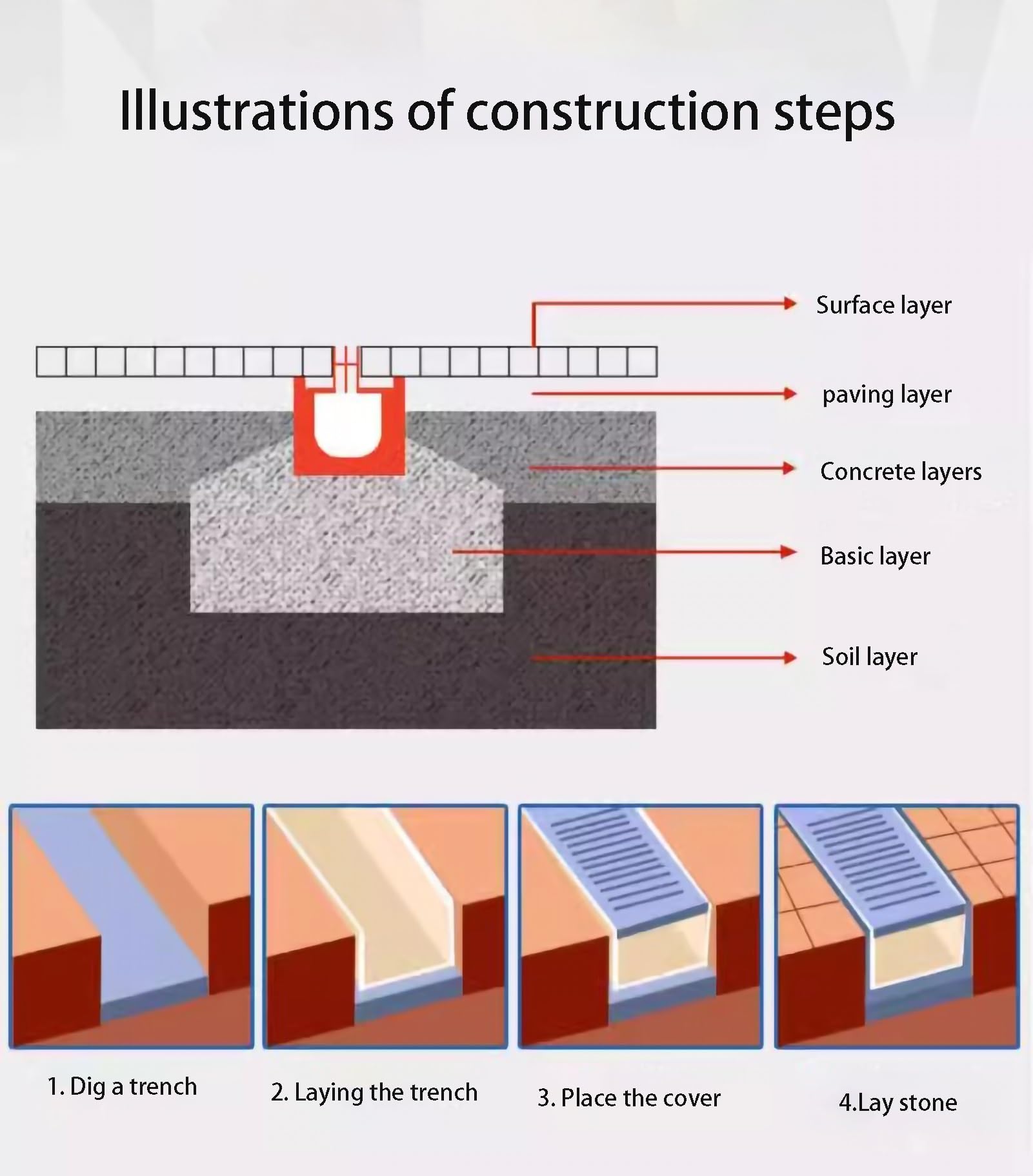 Illustrations of construction steps

Surface layer

paving layer

Concrete layers

Basic layer

Soil layer

1. Dig a trench

2. Laying the trench

3. Place the cover

4.Lay stone