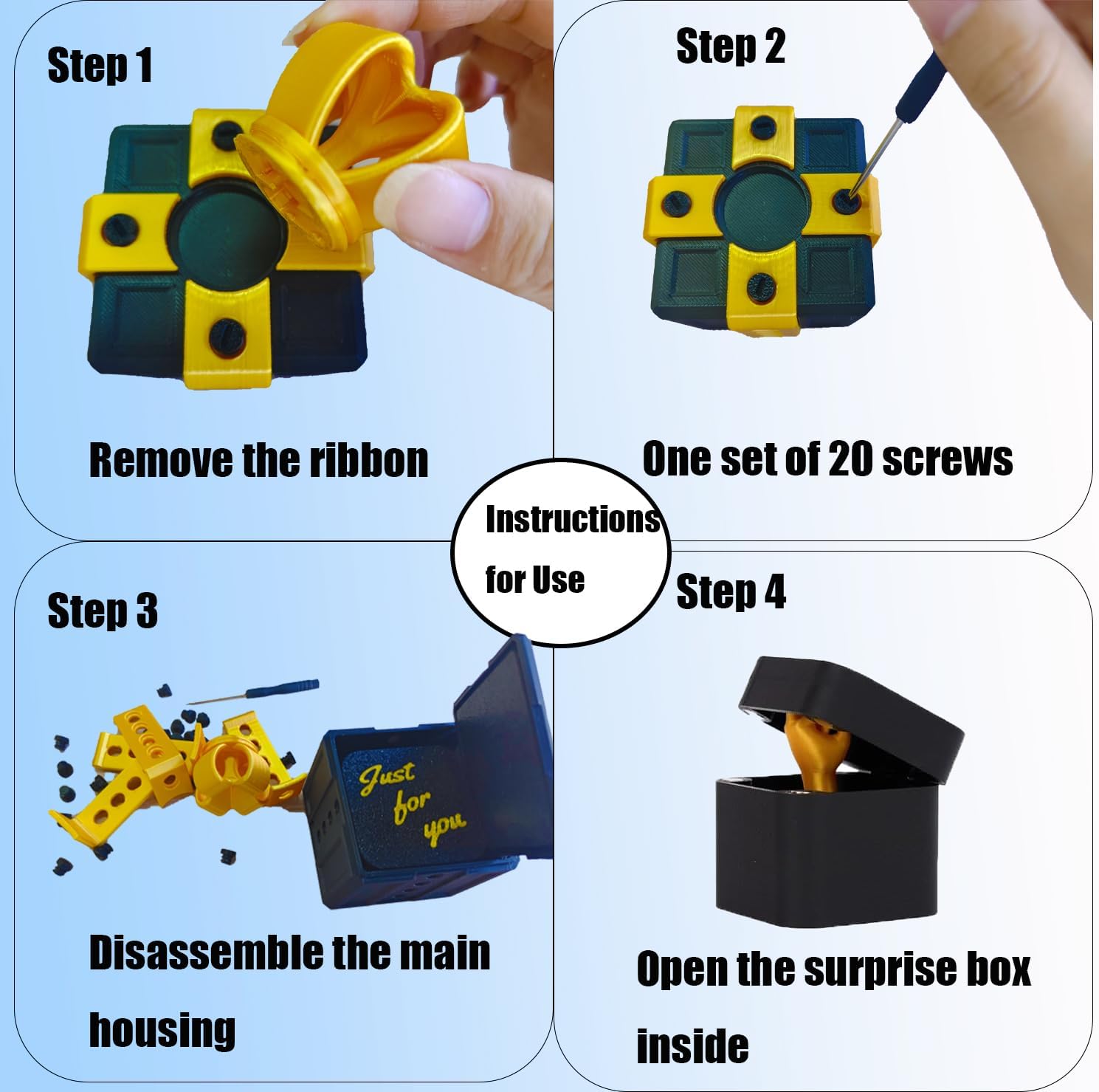 Step 1

Remove the ribbon

Step 2

One set of 20 screws

Instructions for Use

Step 3

Just for you

Disassemble the main housing

Step 4

Open the surprise box inside