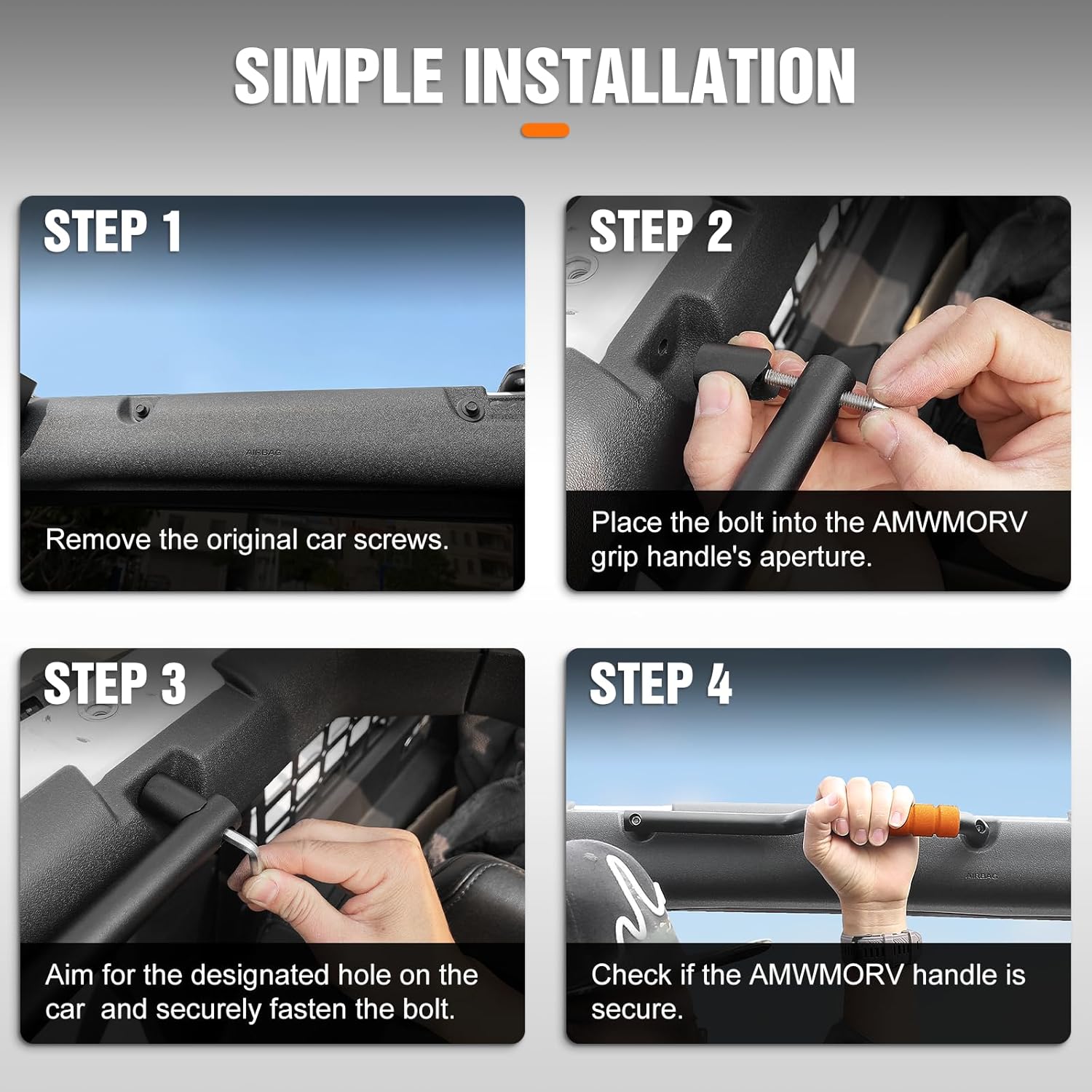 SIMPLE INSTALLATION

STEP 1

AIRBAG

Remove the original car screws.

STEP 2

Place the bolt into the AMWMORV grip handle's aperture.

STEP 3

Aim for the designated hole on the car and securely fasten the bolt.

STEP 4

AIRBAG

Check if the AMWMORV handle is secure.