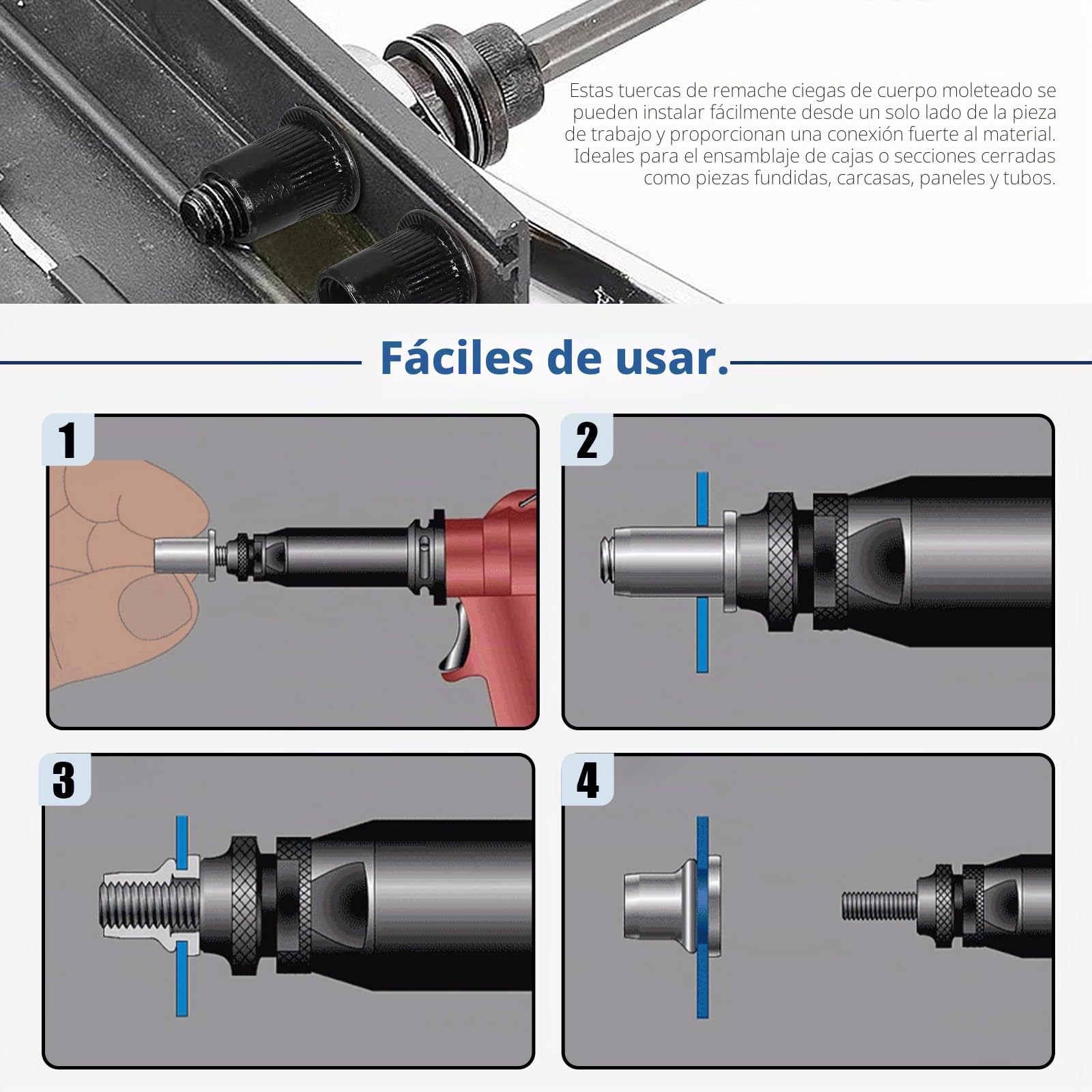 Estas tuercas de remache ciegas de cuerpo moleteado se pueden instalar fácilmente desde un solo lado de la pieza de trabajo y proporcionan una conexión fuerte al material. Ideales para el ensamblaje de cajas o secciones cerradas como piezas fundidas, carcasas, paneles y tubos.

Fáciles de usar.

1

2

3

4