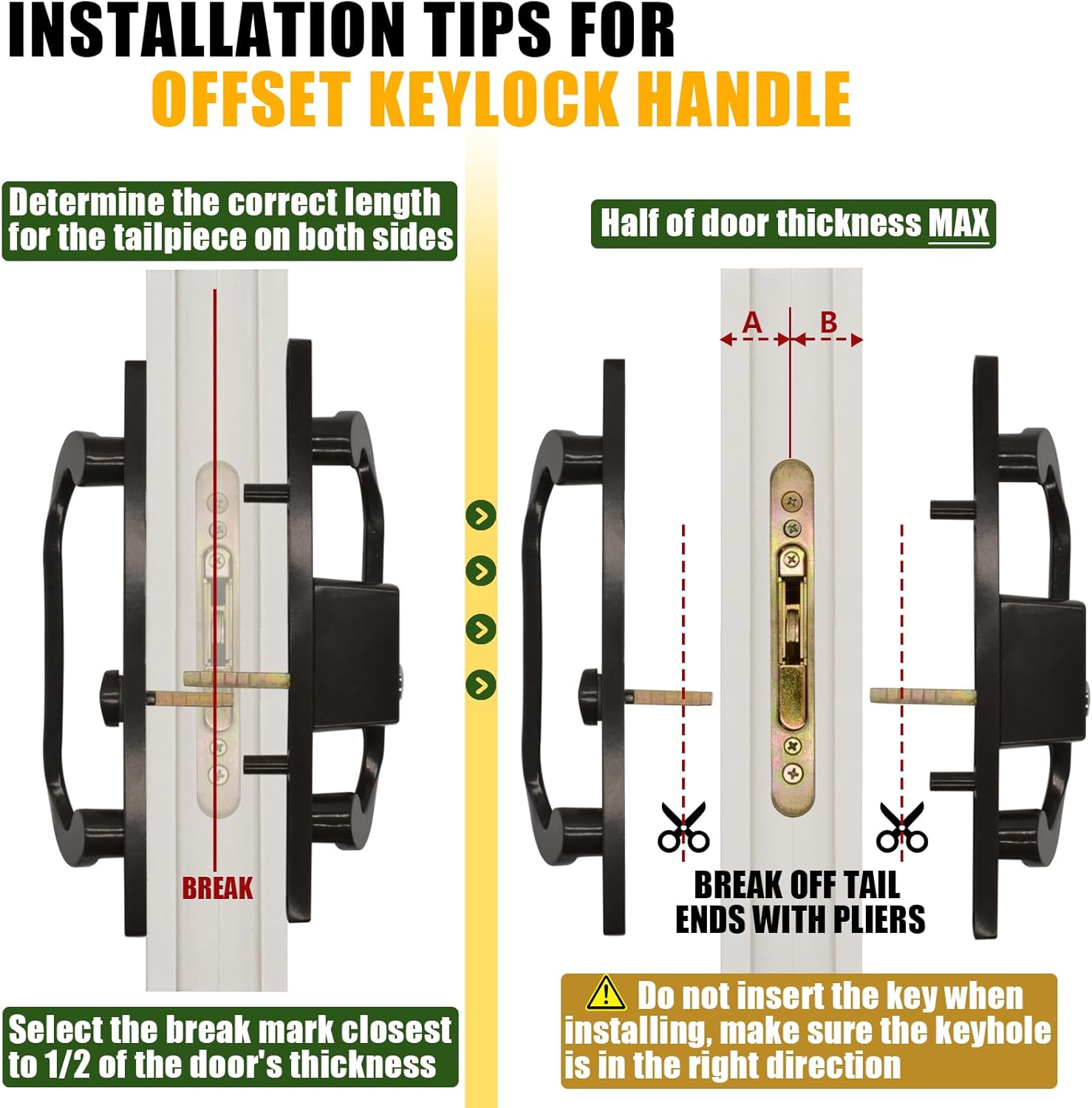 INSTALLATION TIPS FOR
OFFSET KEYLOCK HANDLE

Determine the correct length for the tailpiece on both sides

BREAK

Select the break mark closest to 1/2 of the door's thickness

Half of door thickness MAX

A B

BREAK OFF TAIL ENDS WITH PLIERS

Do not insert the key when installing, make sure the keyhole is in the right direction