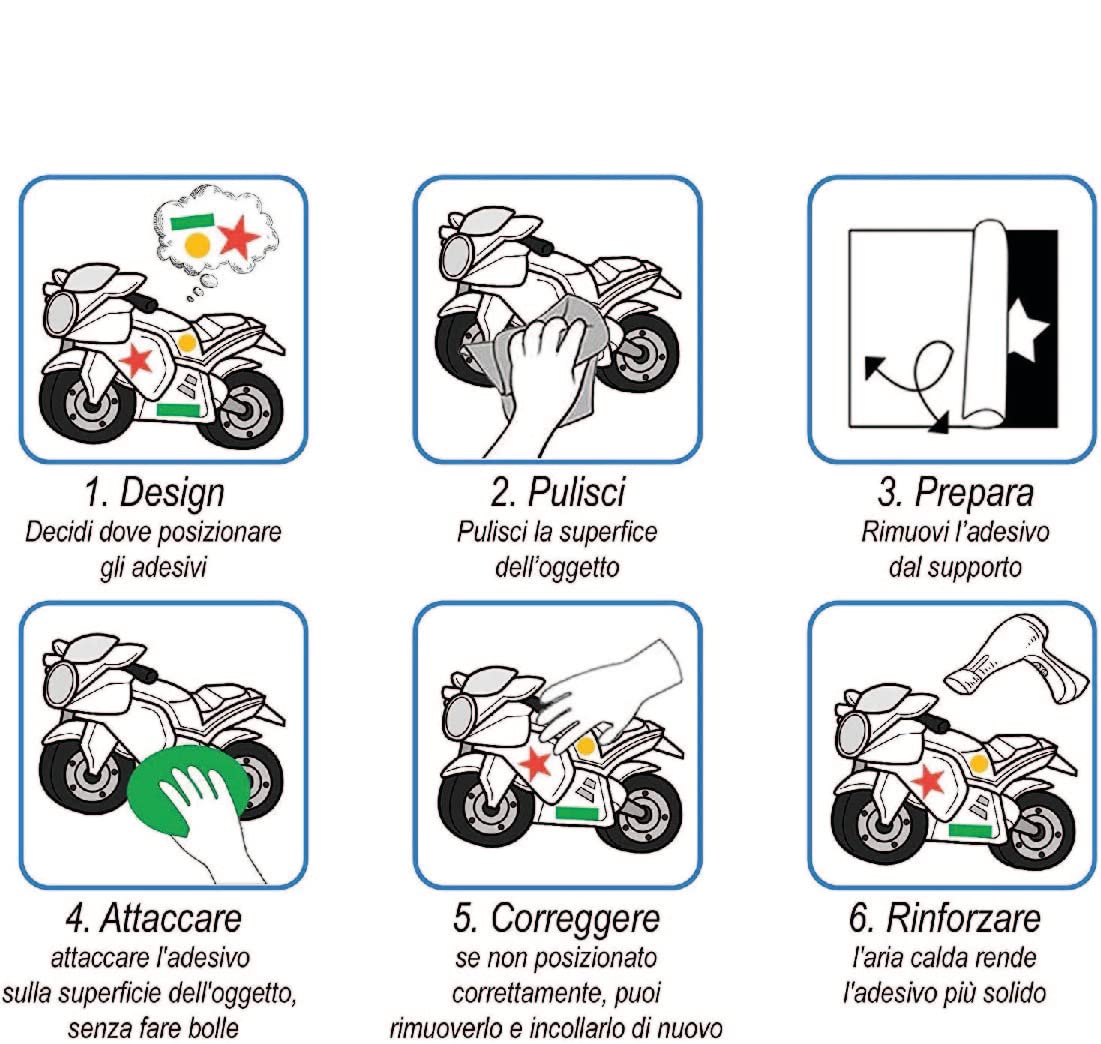 1. Design
Decidi dove posizionare gli adesivi

2. Pulisci
Pulisci la superfice dell'oggetto

3. Prepara
Rimuovi l'adesivo dal supporto

4. Attaccare
attaccare l'adesivo sulla superficie dell'oggetto, senza fare bolle

5. Correggere
se non posizionato correttamente, puoi rimuoverlo e incollarlo di nuovo

6. Rinforzare
l'aria calda rende l'adesivo più solido