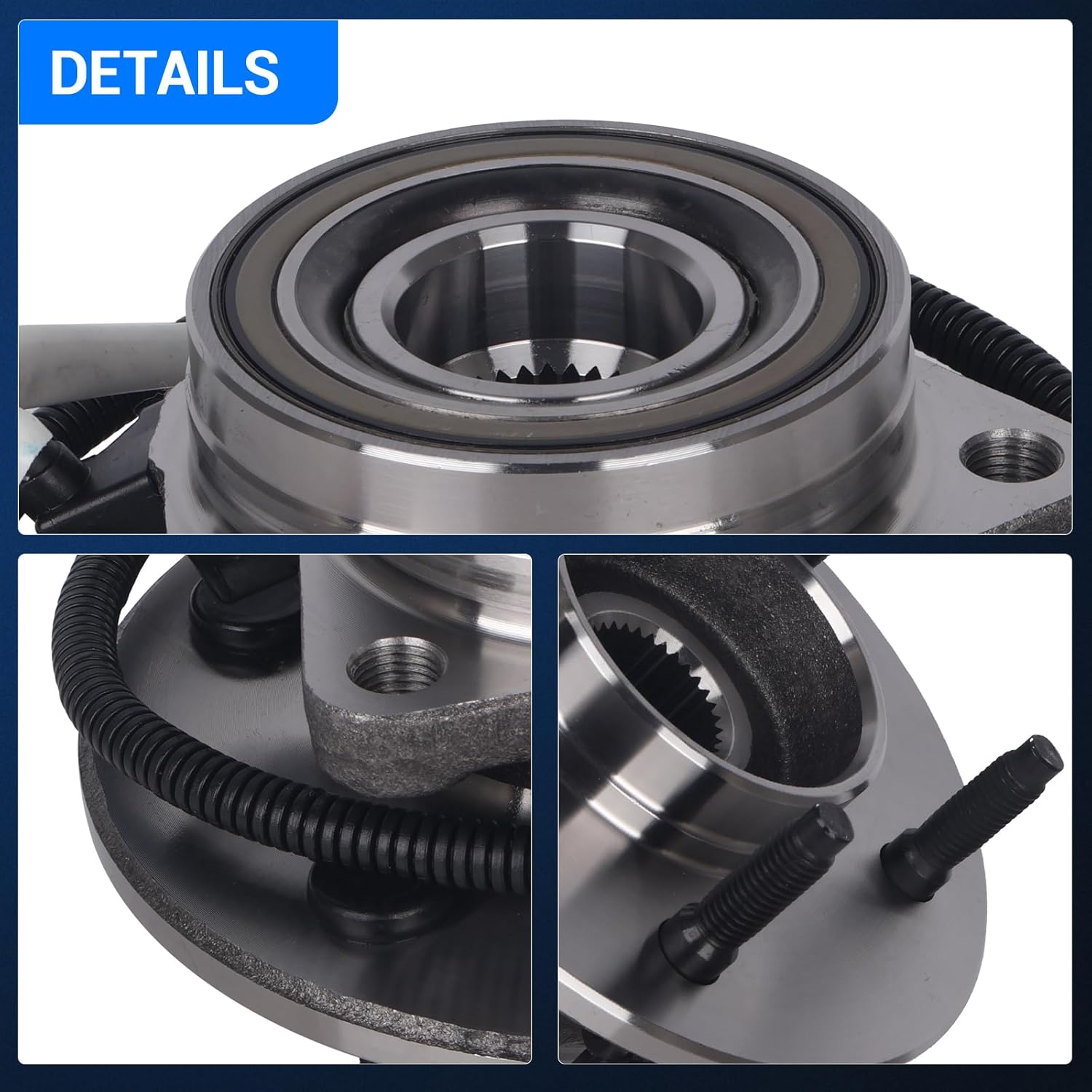 DETAILS