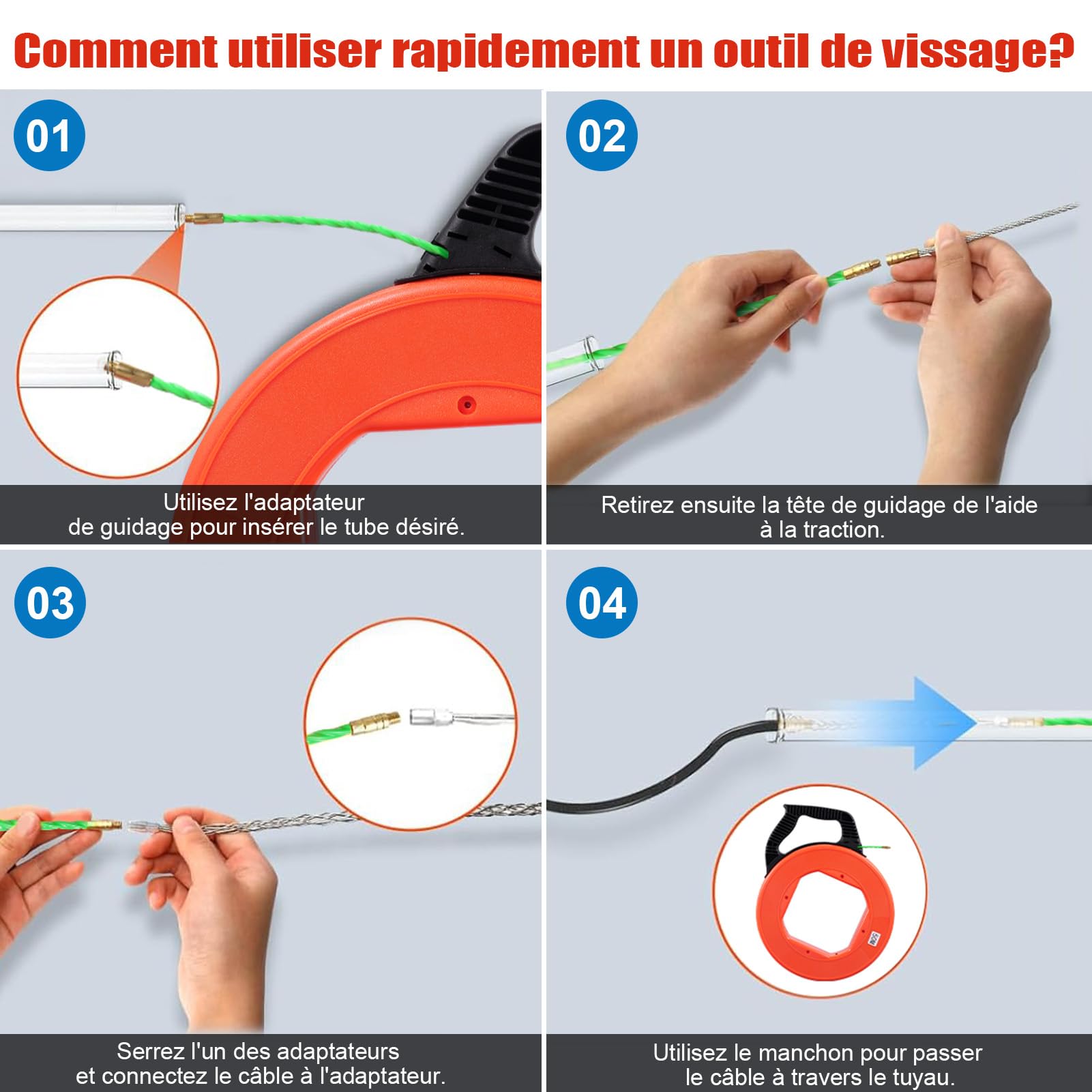 Comment utiliser rapidement un outil de vissage?

01

Utilisez l'adaptateur de guidage pour insérer le tube désiré.

02

Retirez ensuite la tête de guidage de l'aide à la traction.

03

Serrez l'un des adaptateurs et connectez le câble à l'adaptateur.

04

Utilisez le manchon pour passer le câble à travers le tuyau.