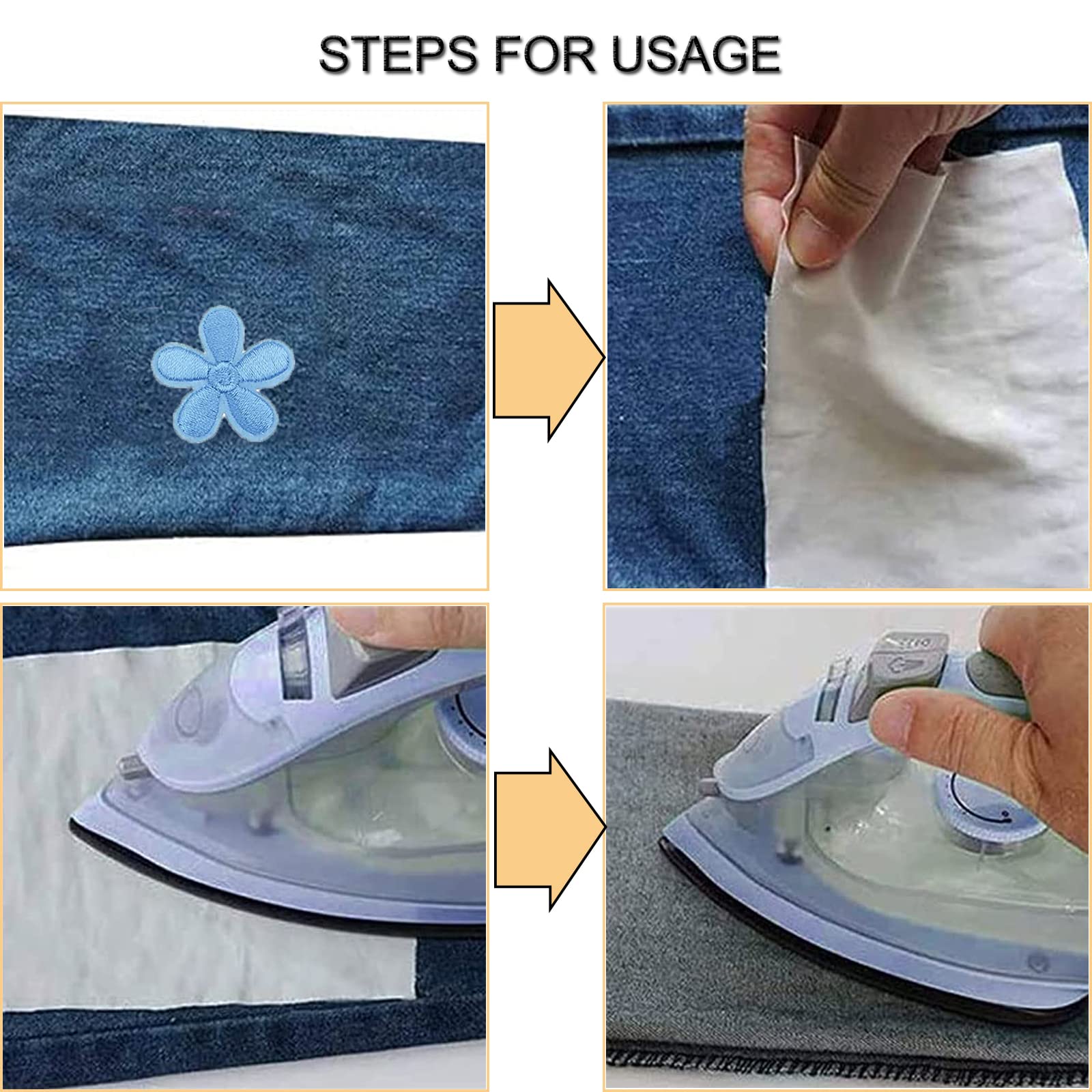 STEPS FOR USAGE