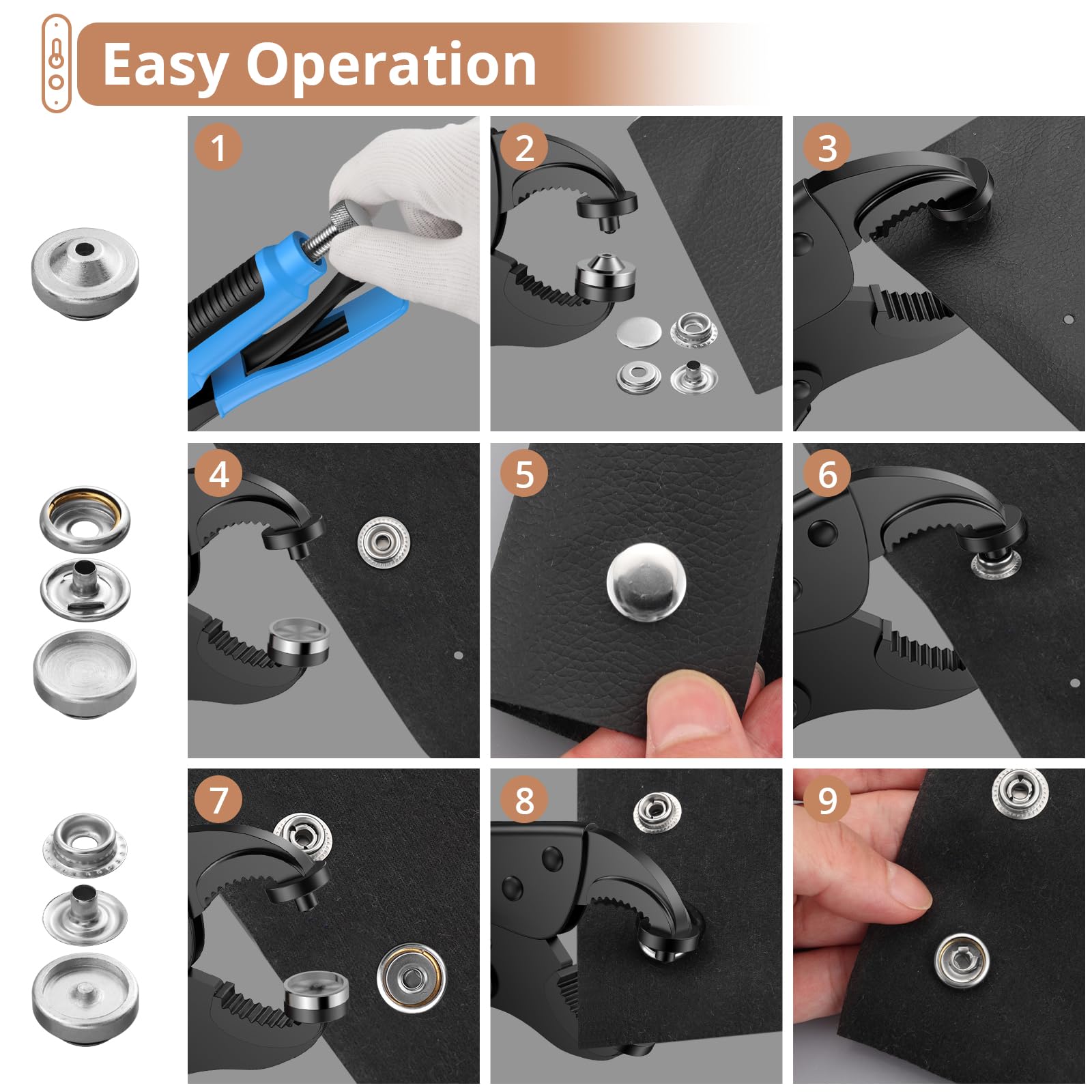 Easy Operation

1

2

3

4

5

6

7

8

9