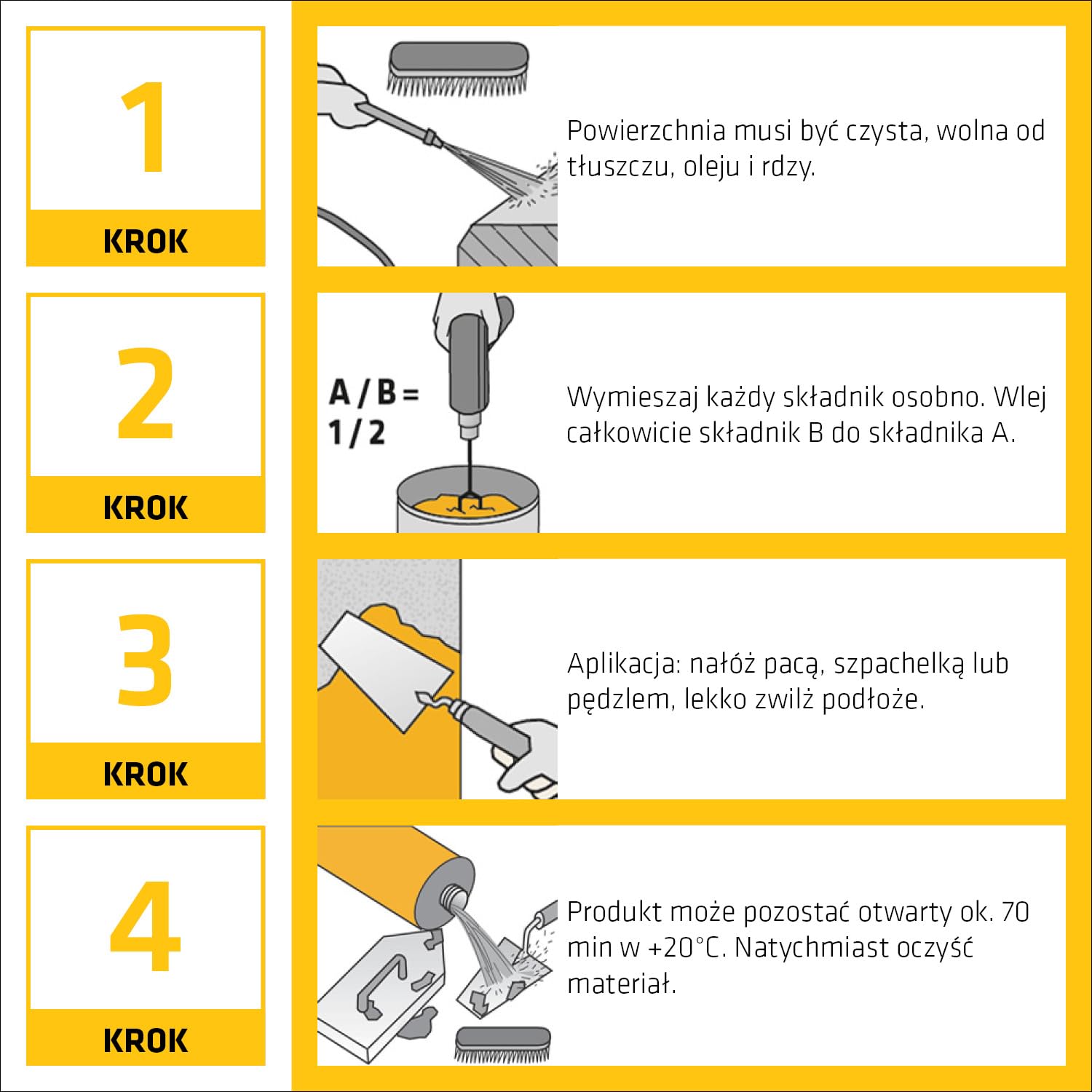 1

KROK

Powierzchnia musi być czysta, wolna od tłuszczu, oleju i rdzy.

2

KROK

A / B = 1 / 2

Wymieszaj każdy składnik osobno. Wlej całkowicie składnik B do składnika A.

3

KROK

Aplikacja: nałóż pacą, szpachelką lub pędzlem, lekko zwilż podłoże.

4

KROK

Produkt może pozostać otwarty ok. 70 min w +20°C. Natychmiast oczyść materiał.