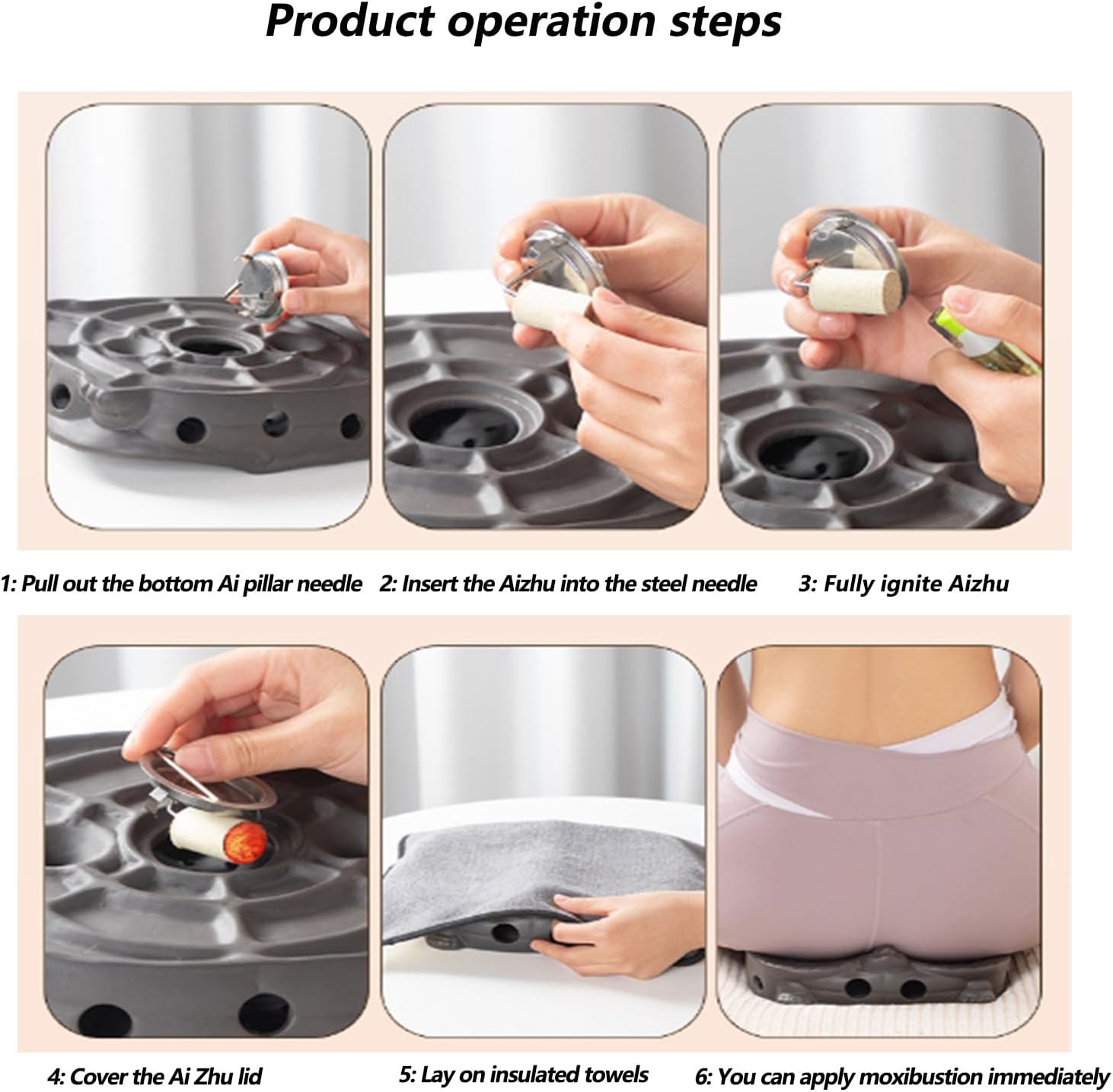 Product operation steps

1: Pull out the bottom Ai pillar needle

2: Insert the Aizhu into the steel needle

3: Fully ignite Aizhu

4: Cover the Ai Zhu lid

5: Lay on insulated towels

6: You can apply moxibustion immediately