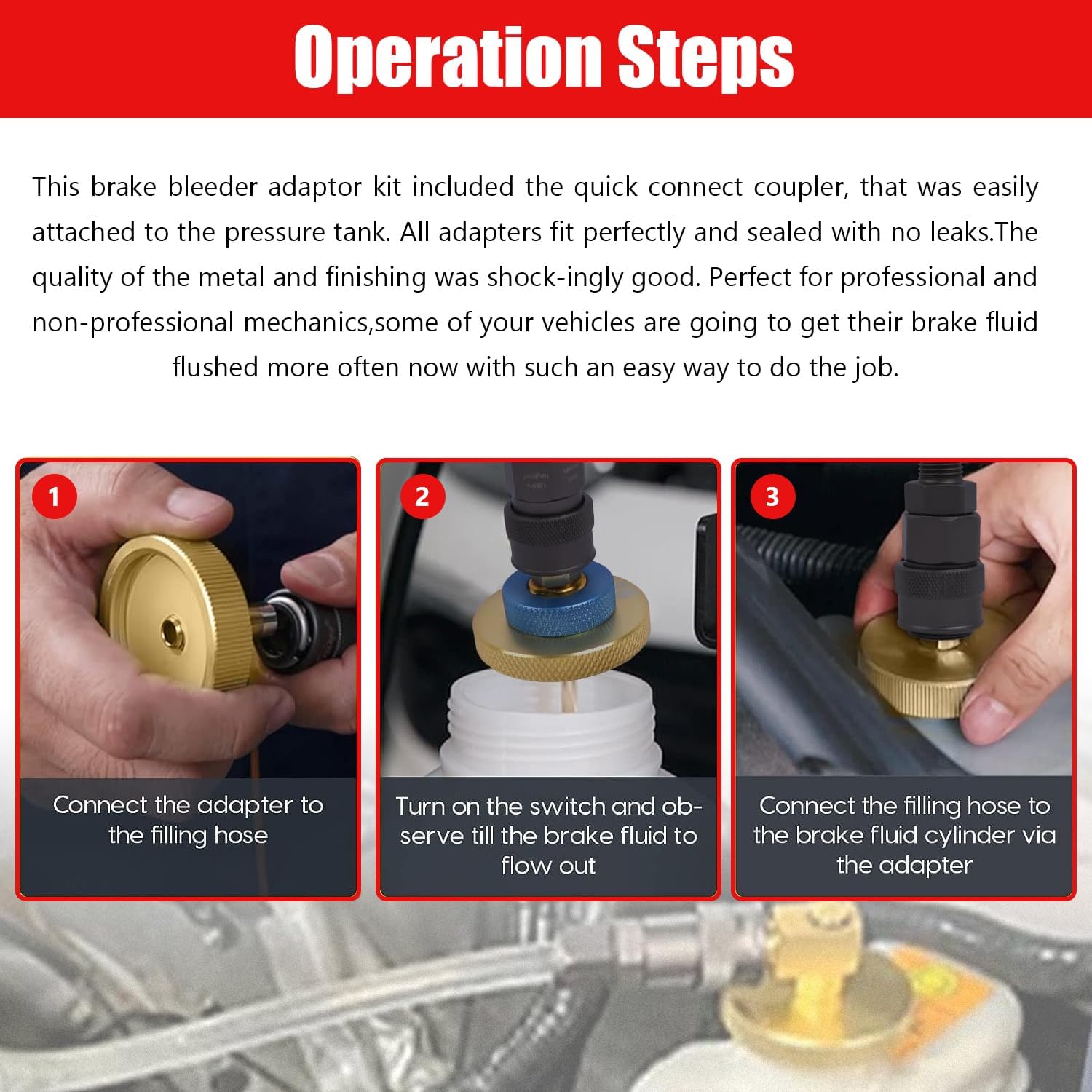 Operation Steps

This brake bleeder adaptor kit included the quick connect coupler, that was easily attached to the pressure tank. All adapters fit perfectly and sealed with no leaks.The quality of the metal and finishing was shock-ingly good. Perfect for professional and non-professional mechanics,some of your vehicles are going to get their brake fluid flushed more often now with such an easy way to do the job.

1

Connect the adapter to the filling hose

2

Turn on the switch and observe till the brake fluid to flow out

3

Connect the filling hose to the brake fluid cylinder via the adapter