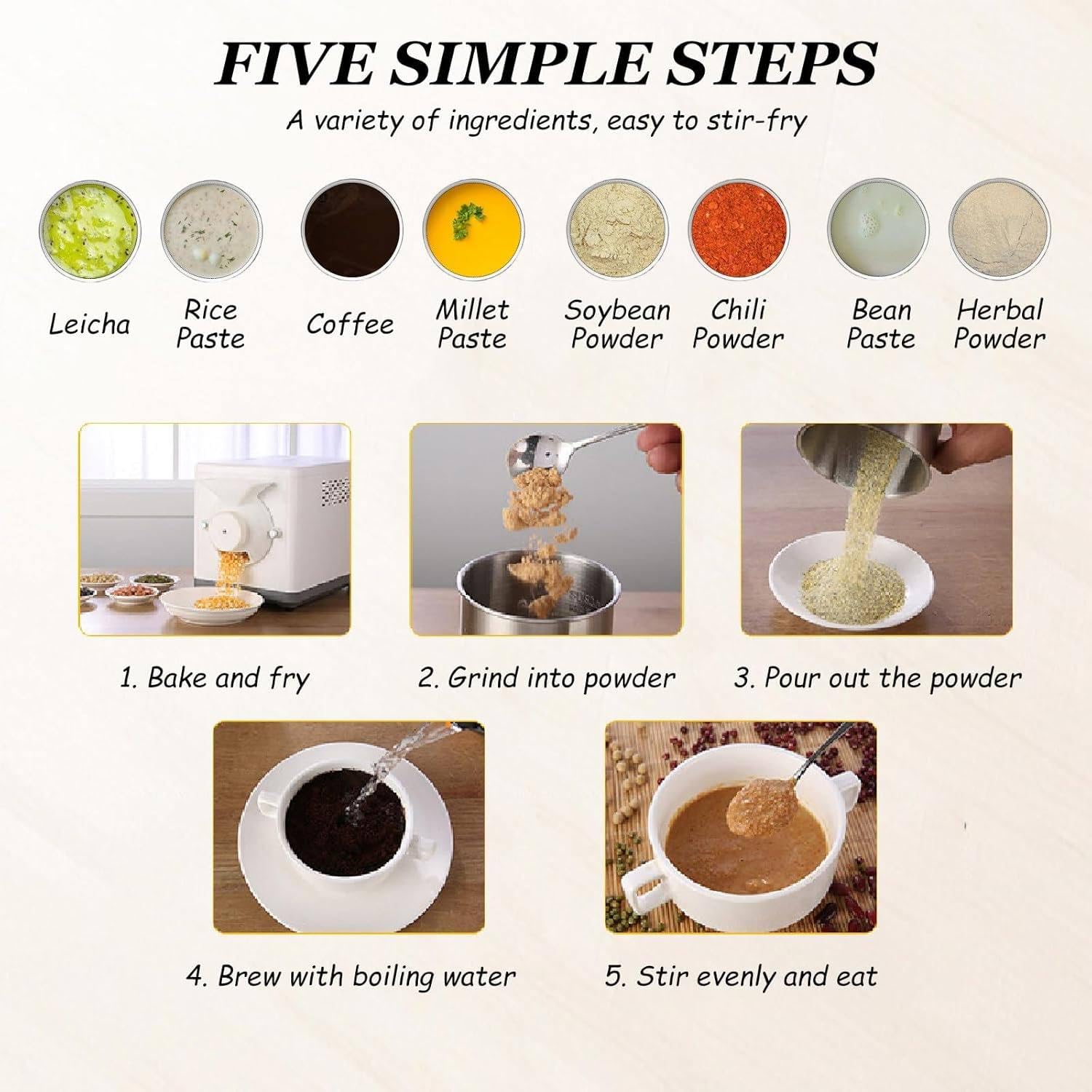 FIVE SIMPLE STEPS

A variety of ingredients, easy to stir-fry

Leicha

Rice Paste

Coffee

Millet Paste

Soybean Powder

Chili Powder

Bean Paste

Herbal Powder

1. Bake and fry

2. Grind into powder

3. Pour out the powder

4. Brew with boiling water

5. Stir evenly and eat