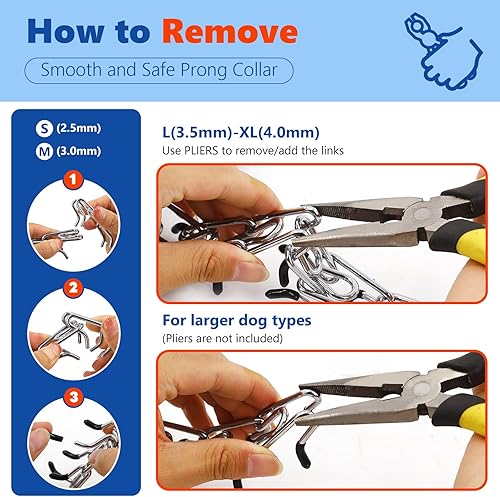 How to Remove

Smooth and Safe Prong Collar

S (2.5mm)

M (3.0mm)

1

2

3

L(3.5mm)-XL(4.0mm)

Use PLIERS to remove/add the links

For larger dog types

(Pliers are not included)