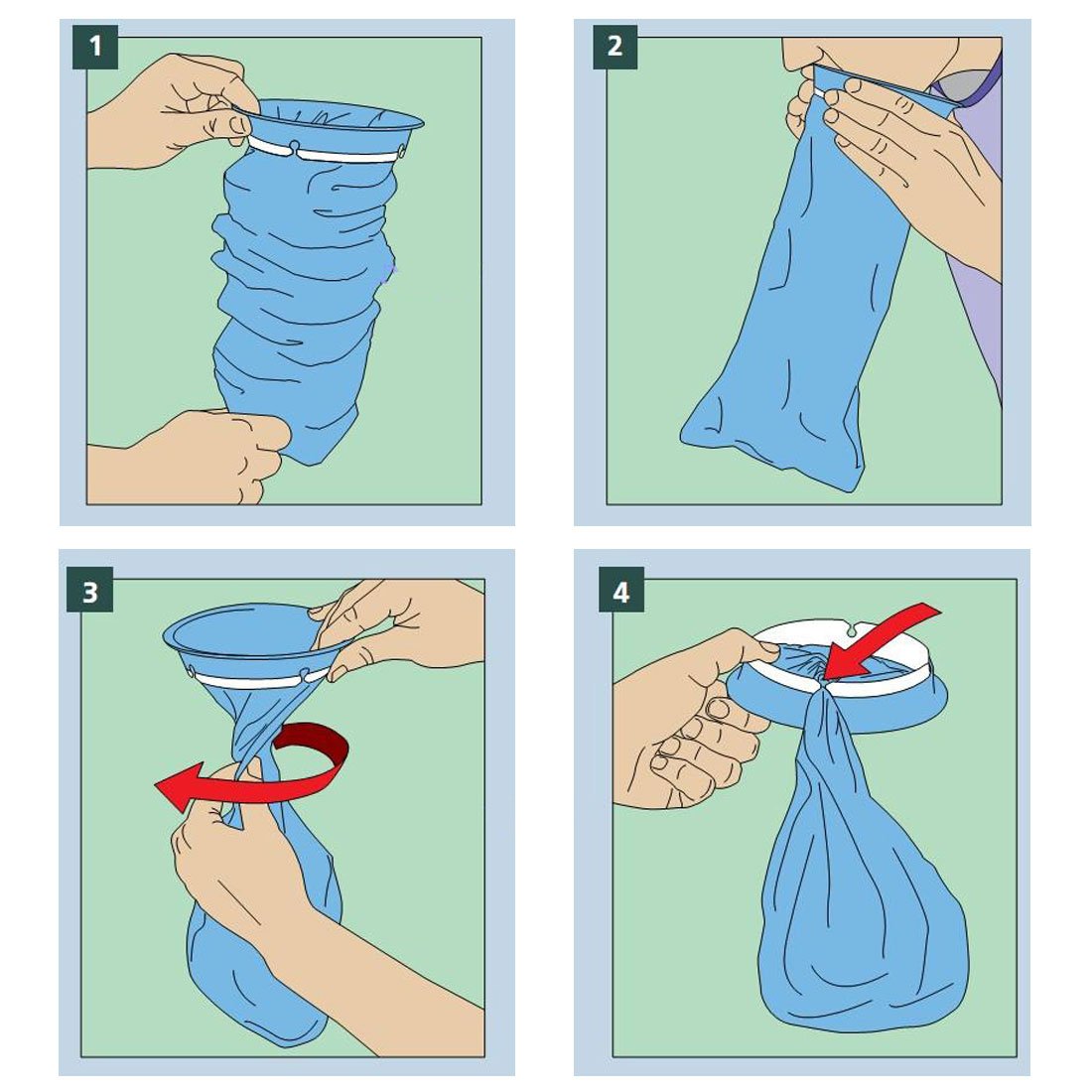 1

2

3

4