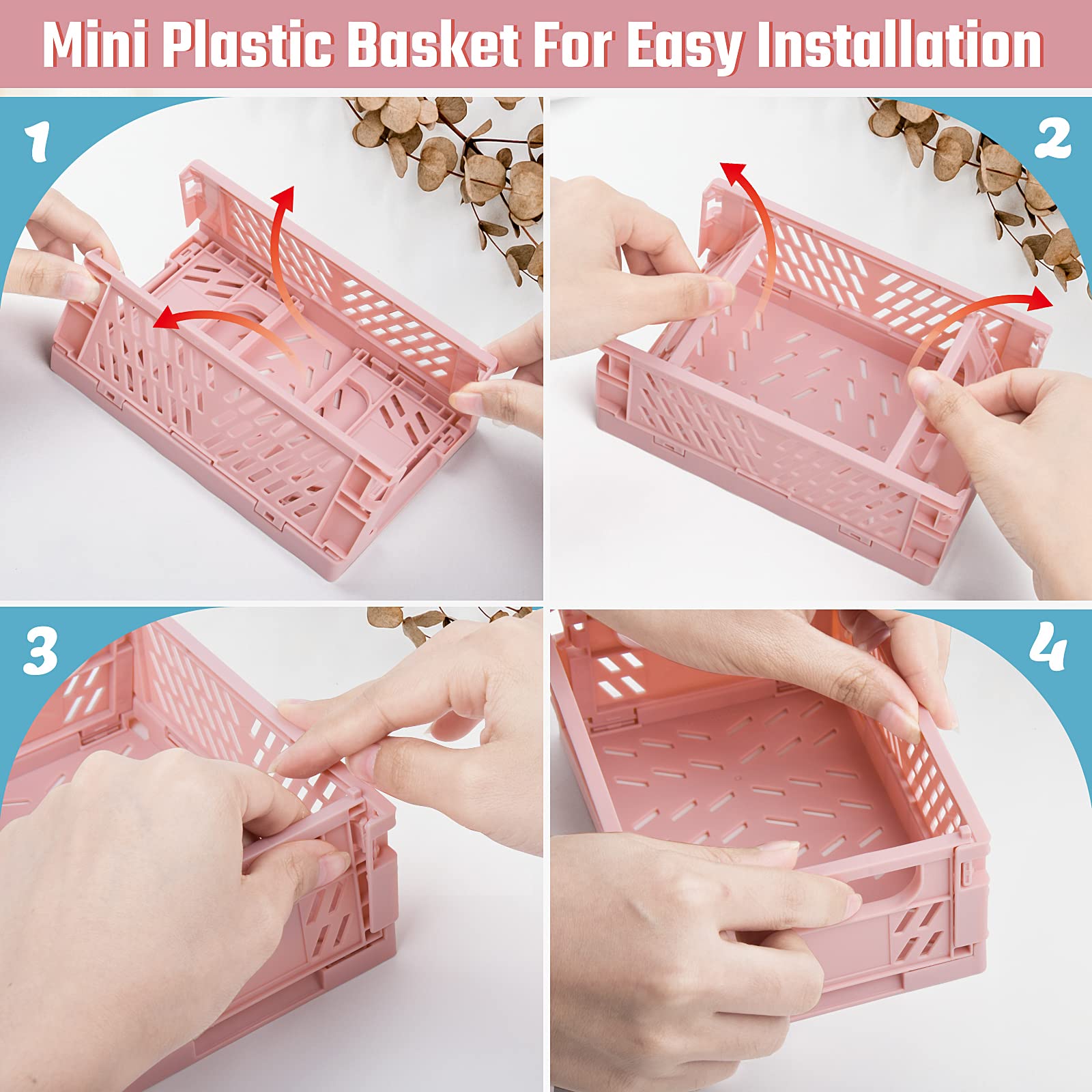 Mini Plastic Basket For Easy Installation

1

2

3

4