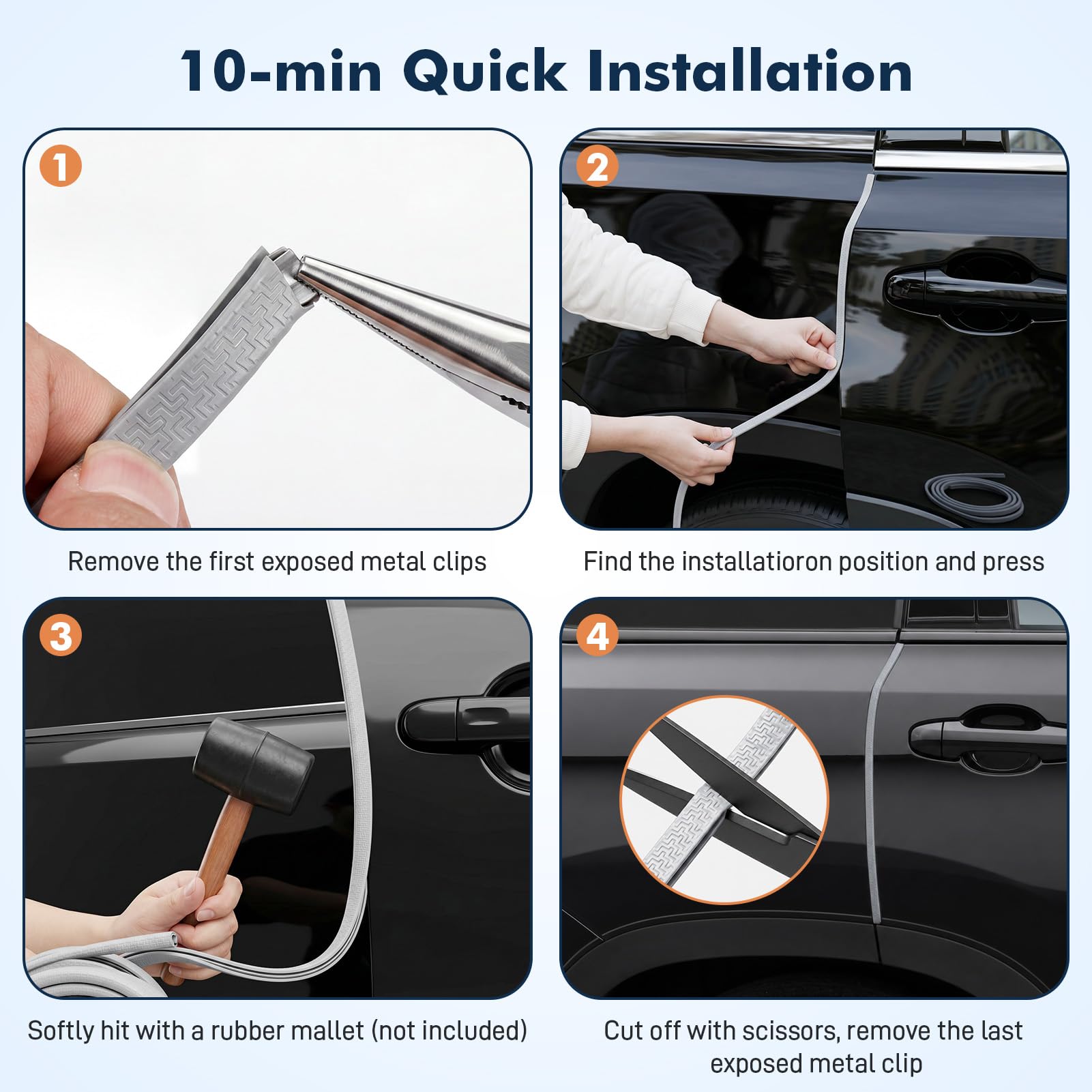 10-min Quick Installation

1

Remove the first exposed metal clips

2

Find the installatioron position and press

3

Softly hit with a rubber mallet (not included)

4

Cut off with scissors, remove the last exposed metal clip