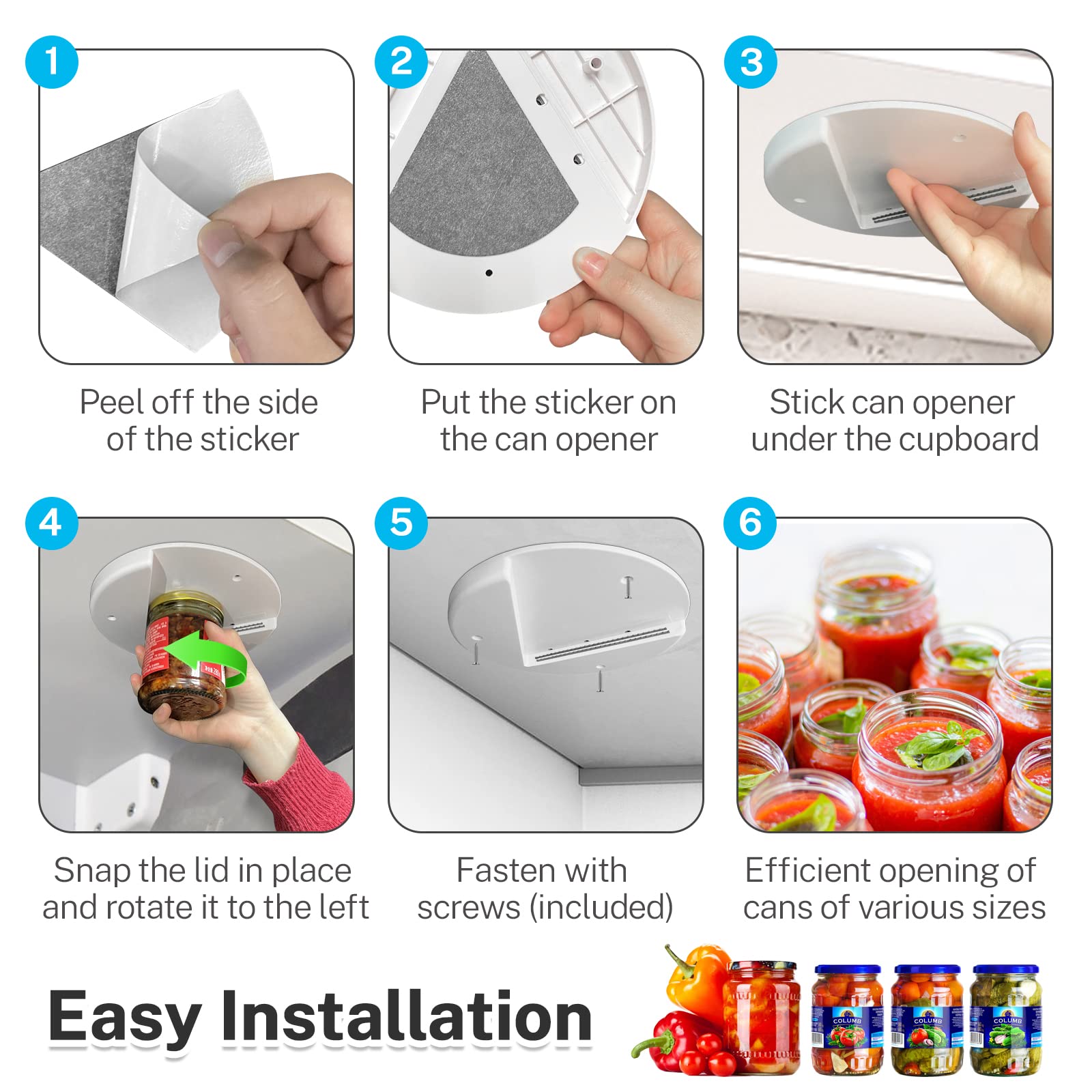 1

Peel off the side of the sticker

2

Put the sticker on the can opener

3

Stick can opener under the cupboard

4

Snap the lid in place and rotate it to the left

5

Fasten with screws (included)

6

Efficient opening of cans of various sizes

Easy Installation

COLUMB

COLUMB

COLUMB