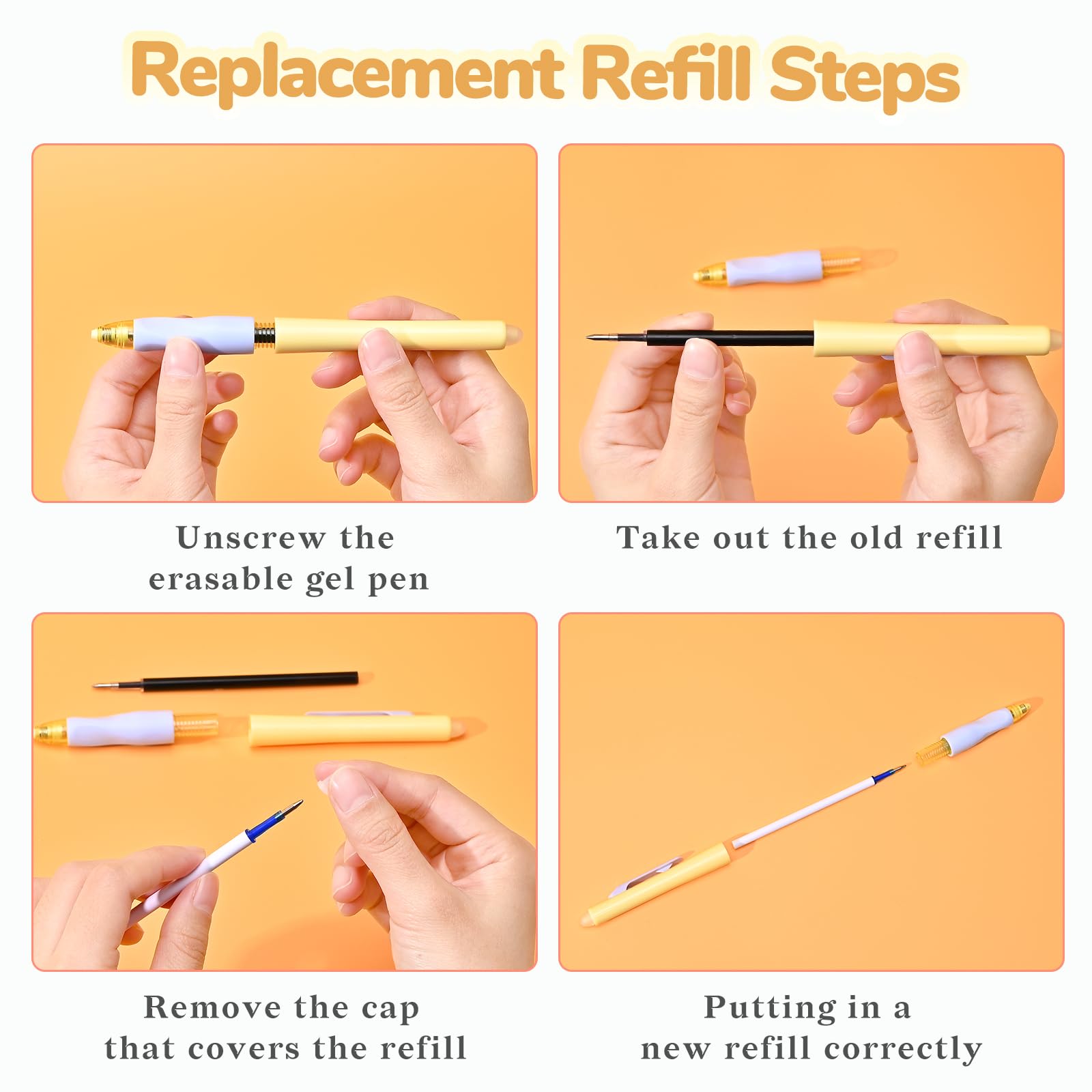 Replacement Refill Steps

Unscrew the erasable gel pen

Take out the old refill

Remove the cap that covers the refill

Putting in a new refill correctly