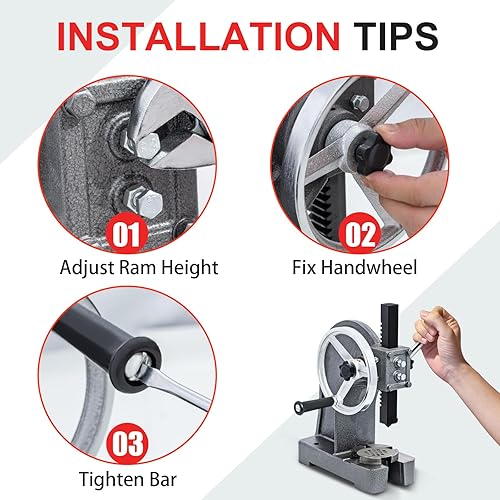 INSTALLATION TIPS

01

Adjust Ram Height

02

Fix Handwheel

03

Tighten Bar