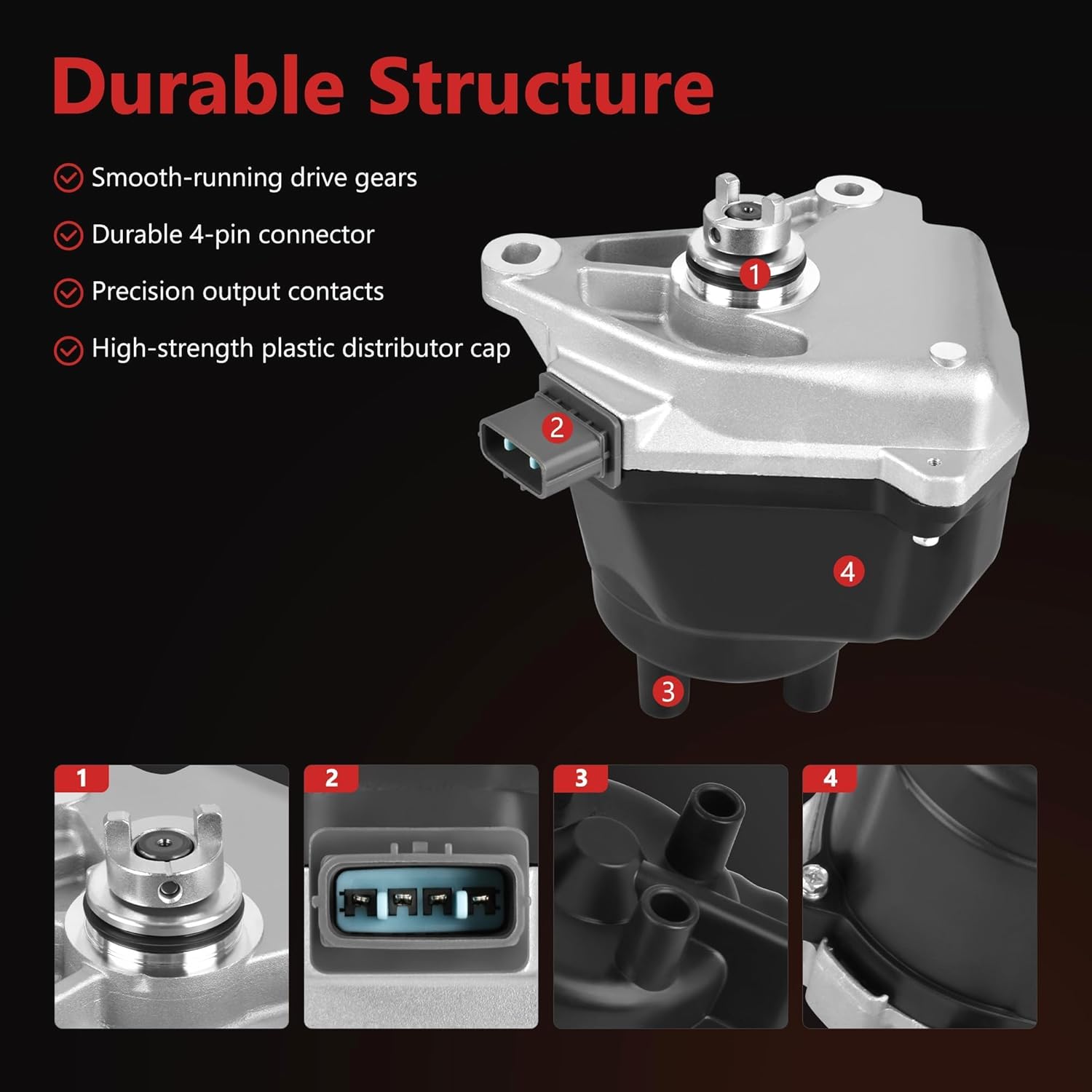 Durable Structure

Smooth-running drive gears

Durable 4-pin connector

Precision output contacts

High-strength plastic distributor cap

1

2

4

3

1

2

3

4