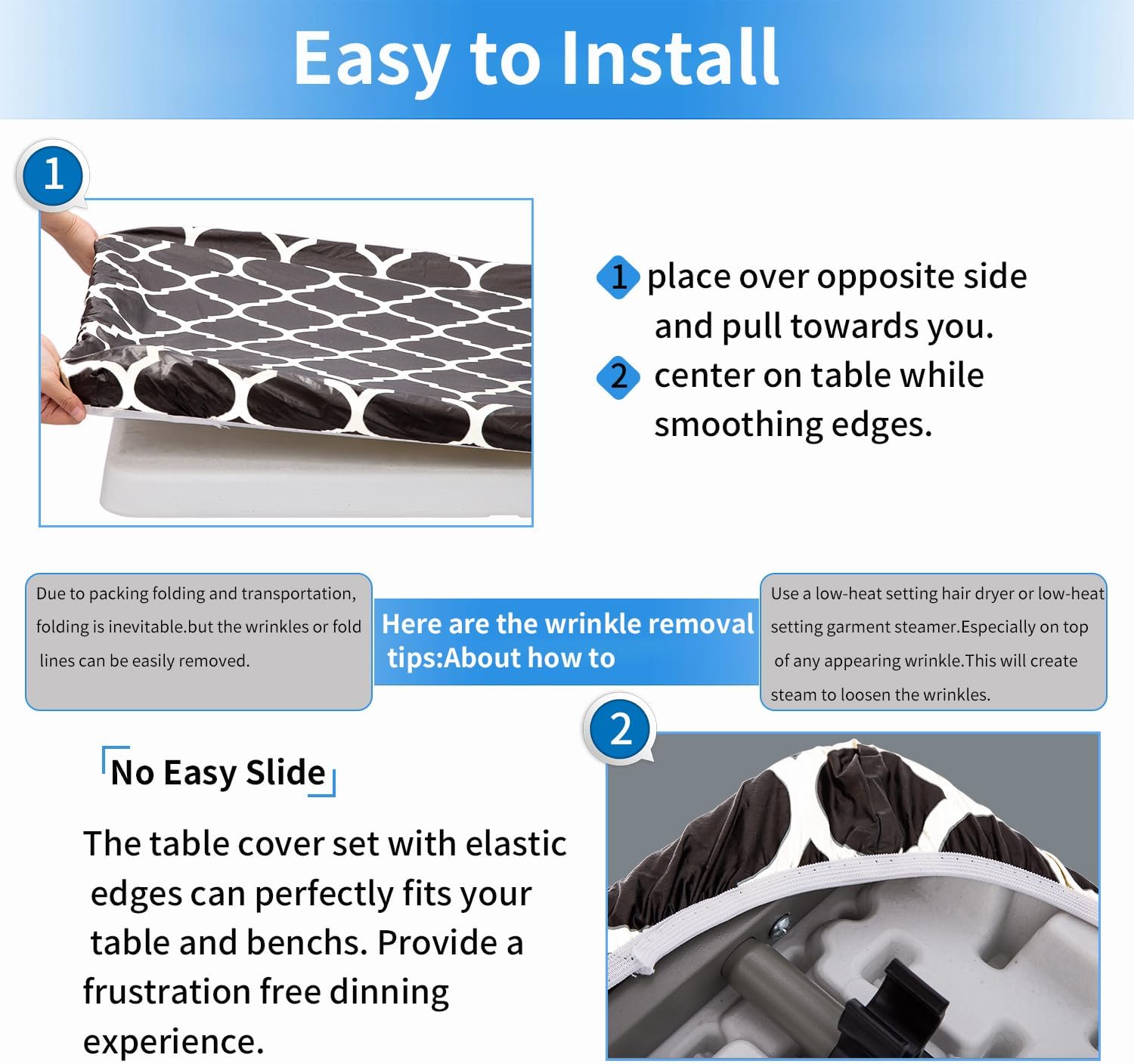 Easy to Install

1

1 place over opposite side and pull towards you.

2 center on table while smoothing edges.

Due to packing folding and transportation, folding is inevitable.but the wrinkles or fold lines can be easily removed.

Here are the wrinkle removal tips:About how to

Use a low-heat setting hair dryer or low-heat setting garment steamer.Especially on top of any appearing wrinkle.This will create steam to loosen the wrinkles.

2

No Easy Slide

The table cover set with elastic edges can perfectly fits your table and benchs. Provide a frustration free dinning experience.