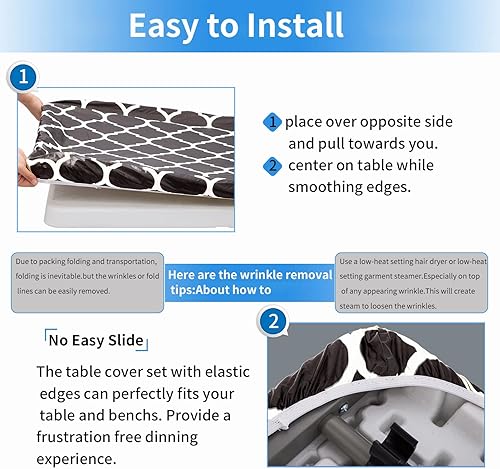 Easy to Install

1

1 place over opposite side and pull towards you.
2 center on table while smoothing edges.

Due to packing folding and transportation, folding is inevitable.but the wrinkles or fold lines can be easily removed.

Here are the wrinkle removal tips:About how to

Use a low-heat setting hair dryer or low-heat setting garment steamer.Especially on top of any appearing wrinkle.This will create steam to loosen the wrinkles.

2

No Easy Slide

The table cover set with elastic edges can perfectly fits your table and benchs. Provide a frustration free dinning experience.