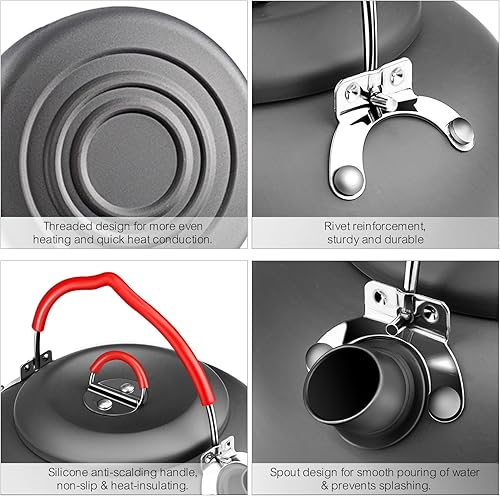 Threaded design for more even heating and quick heat conduction.

Rivet reinforcement, sturdy and durable

Silicone anti-scalding handle, non-slip & heat-insulating.

Spout design for smooth pouring of water & prevents splashing.