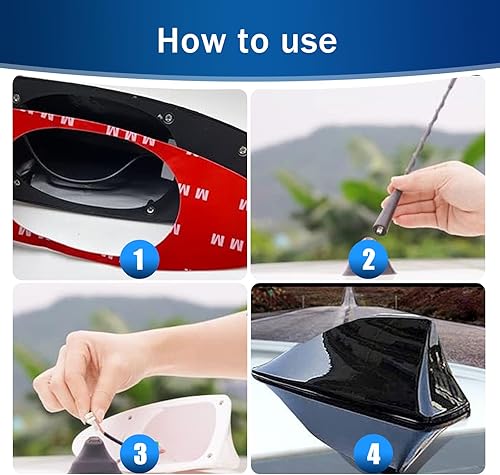 How to use

1

2

3

4