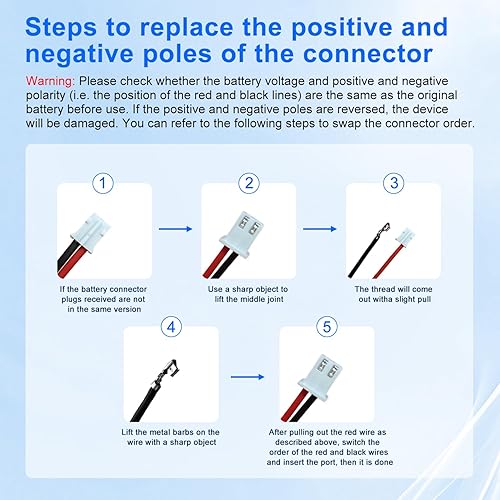 Steps to replace the positive and negative poles of the connector

Warning: Please check whether the battery voltage and positive and negative polarity (i.e. the position of the red and black lines) are the same as the original battery before use. If the positive and negative poles are reversed, the device will be damaged. You can refer to the following steps to swap the connector order.

1

If the battery connector plugs received are not in the same version

2

Use a sharp object to lift the middle joint

3

The thread will come out witha slight pull

4

Lift the metal barbs on the wire with a sharp object

5

After pulling out the red wire as described above, switch the order of the red and black wires and insert the port, then it is done