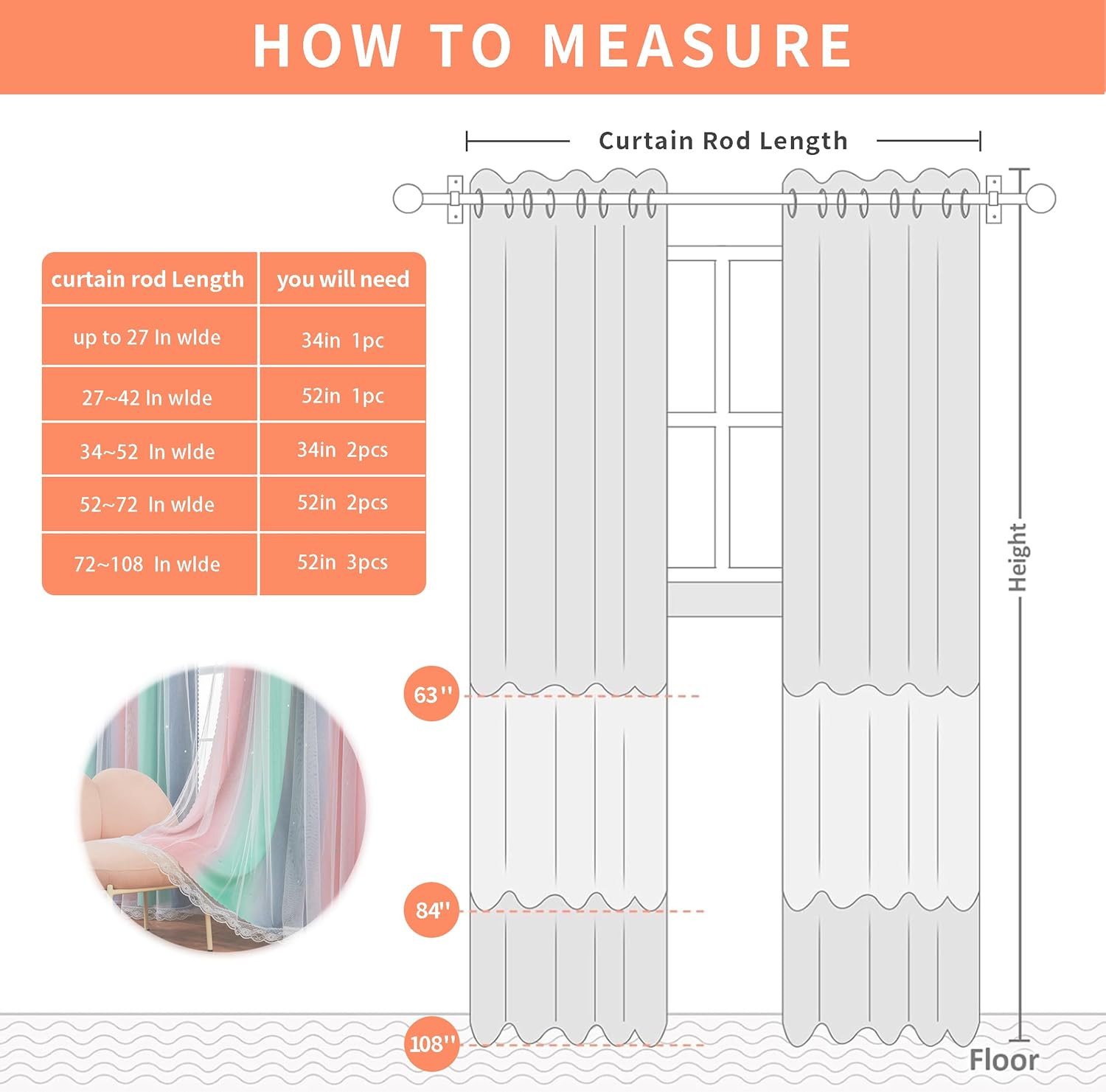 HOW TO MEASURE

Curtain Rod Length

| curtain rod Length | you will need |
|---|---|
| up to 27 In wlde | 34in 1pc |
| 27~42 In wlde | 52in 1pc |
| 34~52 In wlde | 34in 2pcs |
| 52~72 In wlde | 52in 2pcs |
| 72~108 In wlde | 52in 3pcs |

Height

63''

84''

108''

Floor