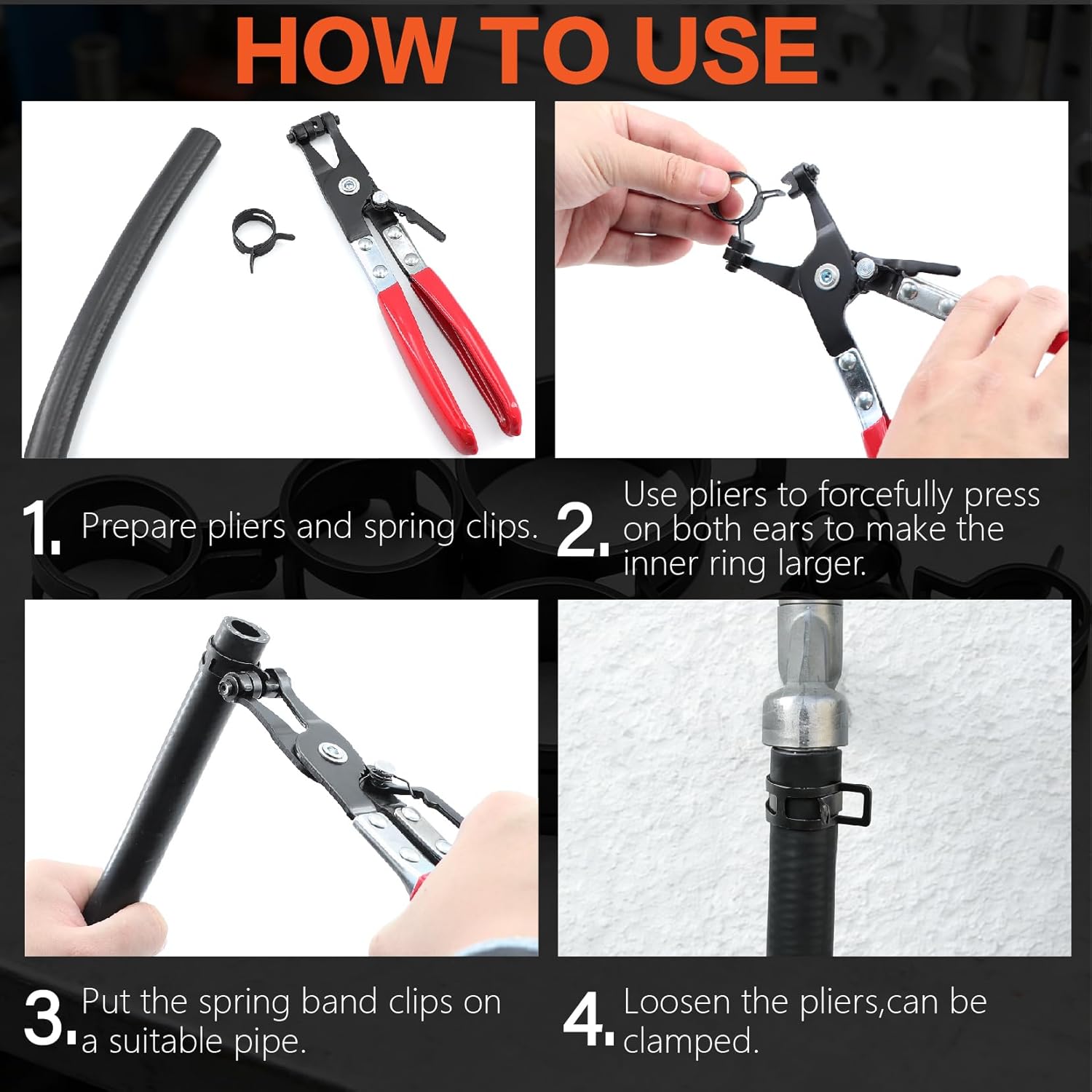 HOW TO USE

1. Prepare pliers and spring clips.

2. Use pliers to forcefully press on both ears to make the inner ring larger.

3. Put the spring band clips on a suitable pipe.

4. Loosen the pliers,can be clamped.