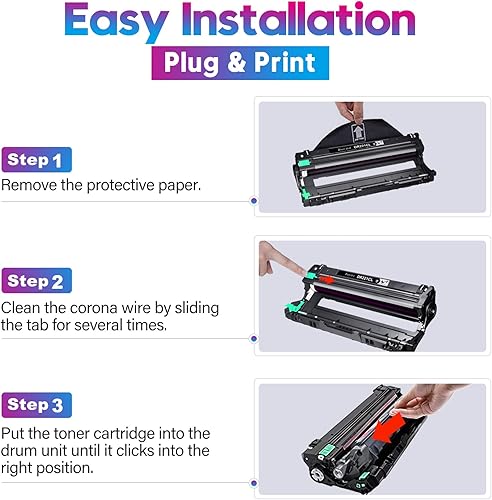 Easy Installation

Plug & Print

Step 1

Remove the protective paper.

Step 2

Clean the corona wire by sliding the tab for several times.

Step 3

Put the toner cartridge into the drum unit until it clicks into the right position.