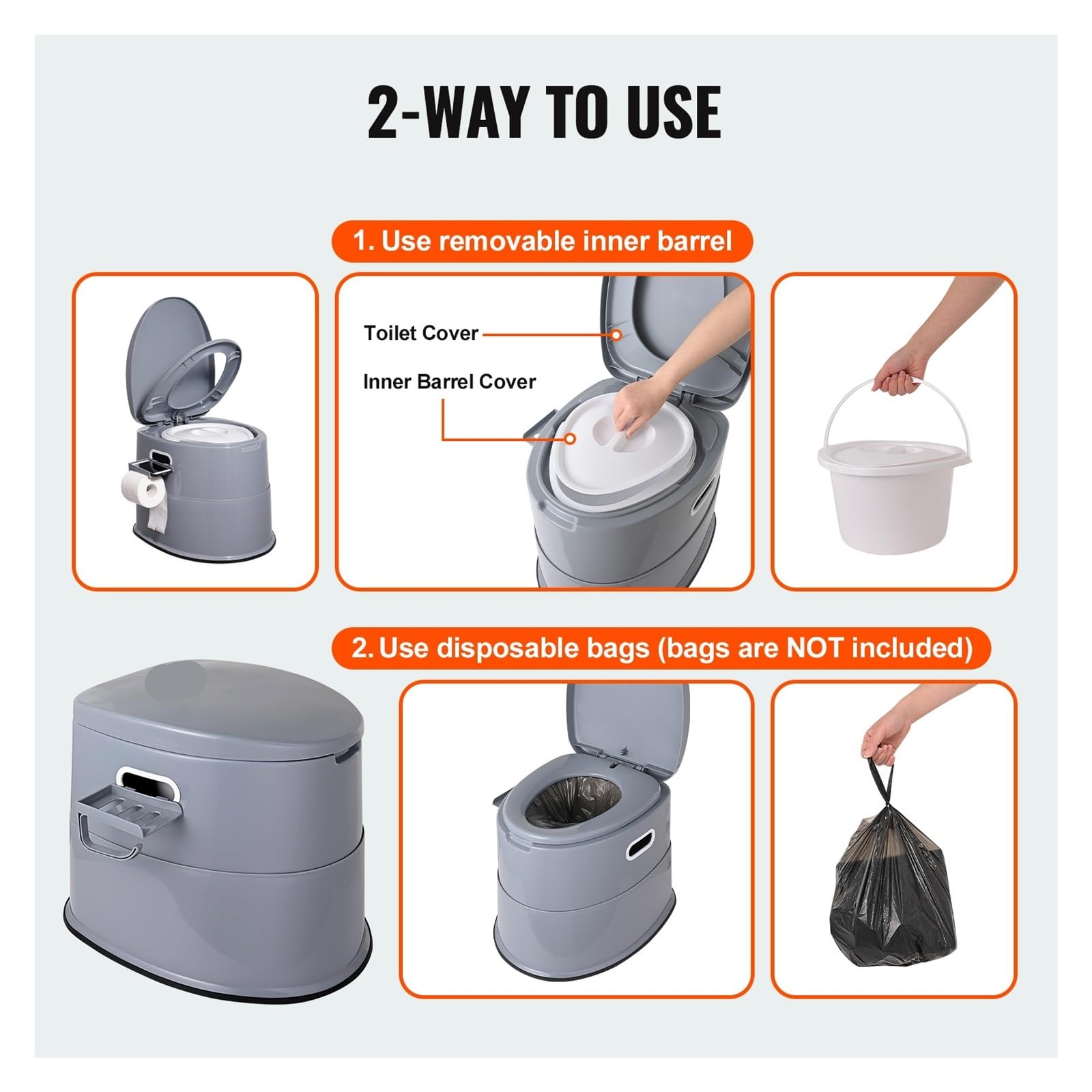 2-WAY TO USE

1. Use removable inner barrel

Toilet Cover

Inner Barrel Cover

2. Use disposable bags (bags are NOT included)